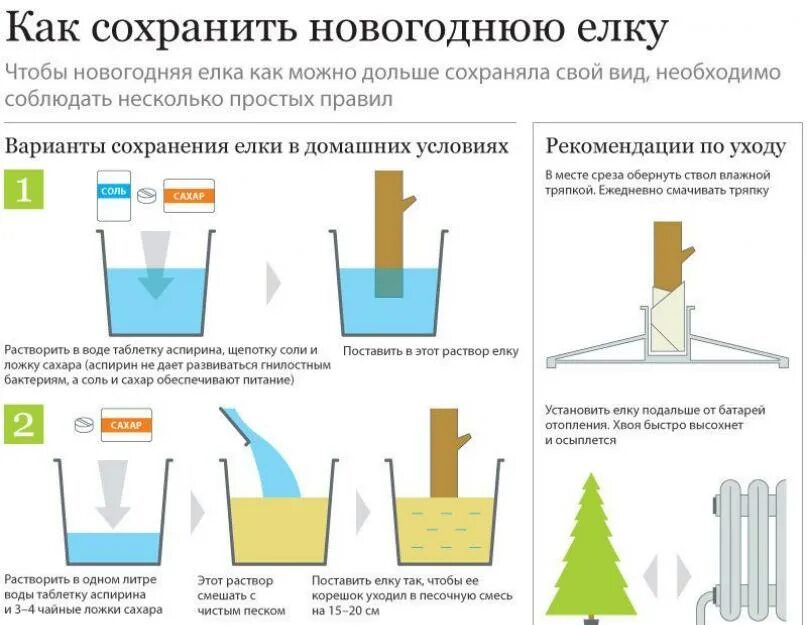 Как сохранить новогоднюю елку

Чтобы новогодняя елка как можно дольше сохраняла свой вид, необходимо соблюдать несколько простых правил

Варианты сохранения елки в домашних условиях

1

СОЛЬ

САХАР

Растворить в воде таблетку аспирина, щепотку соли и ложку сахара (аспирин не дает развиваться гнилостным бактериям, а соль и сахар обеспечивают питание)

Поставить в этот раствор елку

2

САХАР

Растворить в одном литре воды таблетку аспирина и 3–4 чайные ложки сахара

Этот раствор смешать с чистым песком

Поставить елку так, чтобы ее корешок уходил в песочную смесь на 15–20 см

Рекомендации по уходу

В месте среза обернуть ствол влажной тряпкой. Ежедневно смачивать тряпку

Установить елку подальше от батарей отопления. Хвоя быстро высохнет и осыплется