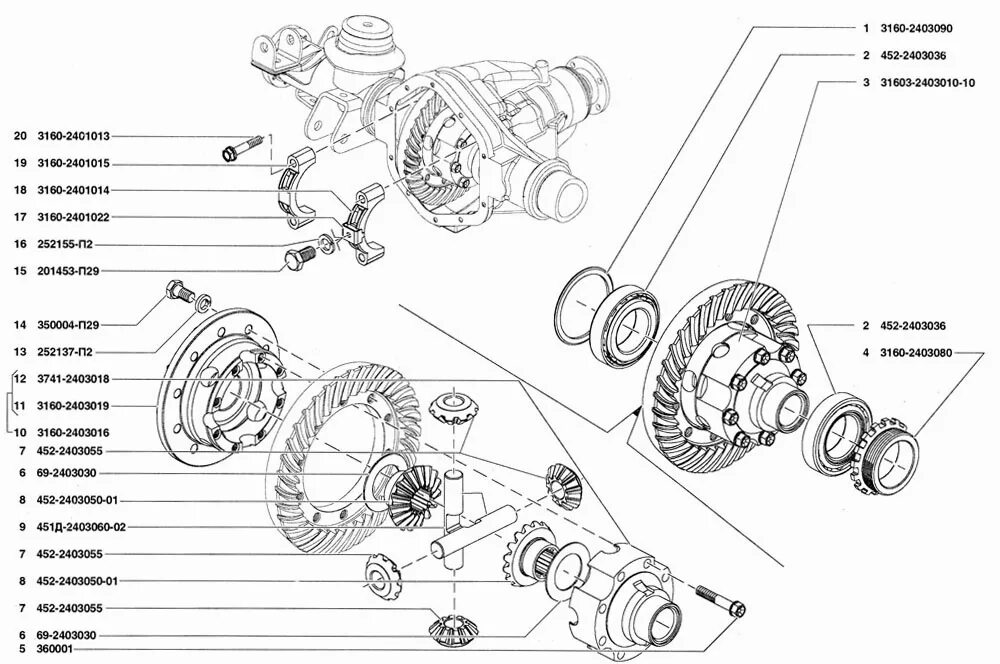 20 3160-2401013
19 3160-2401015
18 3160-2401014
17 3160-2401022
16 252155-П2
15 201453-П29
14 350004-П29
13 252137-П2
12 3741-2403018
11 3160-2403019
10 3160-2403016
7 452-2403055
6 69-2403030
8 452-2403050-01
9 451Д-2403060-02
7 452-2403055
8 452-2403050-01
7 452-2403055
6 69-2403030
5 360001

1 3160-2403090
2 452-2403036
3 31603-2403010-10
2 452-2403036
4 3160-2403080