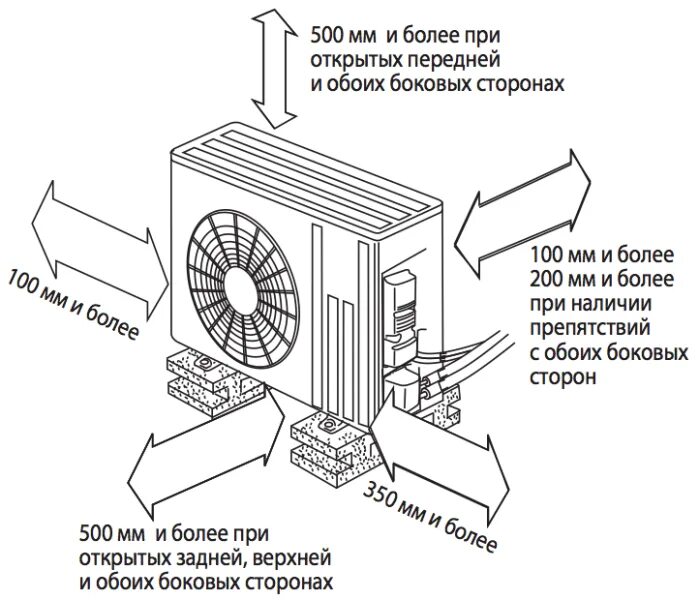 500 мм и более при открытых передней и обоих боковых сторонах

100 мм и более

100 мм и более
200 мм и более
при наличии
препятствий
с обоих боковых
сторон

350 мм и более

500 мм и более при открытых задней, верхней и обоих боковых сторонах