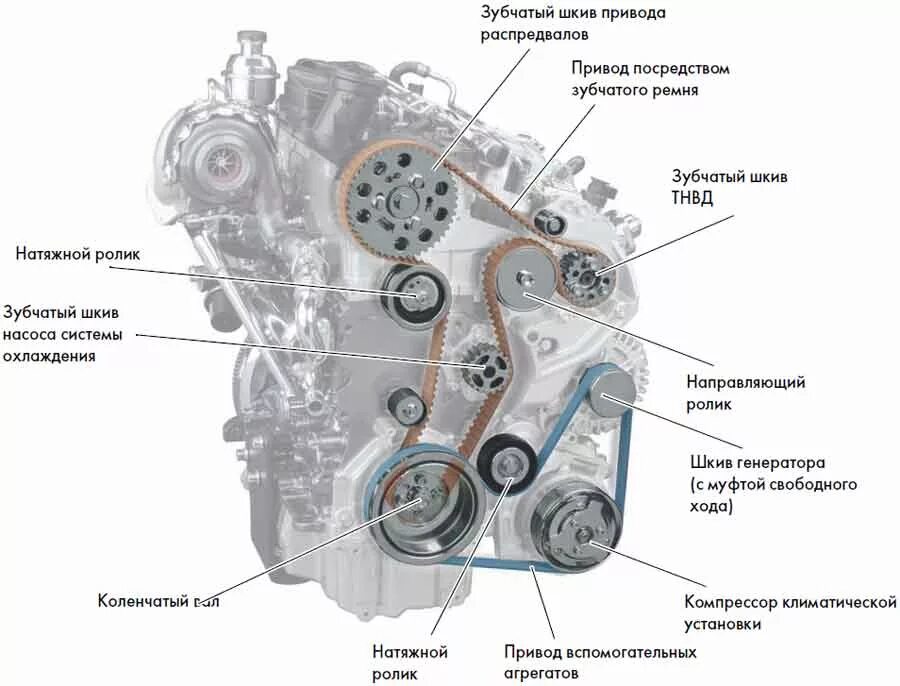 Зубчатый шкив привода распредвалов

Привод посредством зубчатого ремня

Зубчатый шкив ТНВД

Натяжной ролик

Зубчатый шкив насоса системы охлаждения

Направляющий ролик

Шкив генератора (с муфтой свободного хода)

Коленчатый вал

Компрессор климатической установки

Натяжной ролик

Привод вспомогательных агрегатов