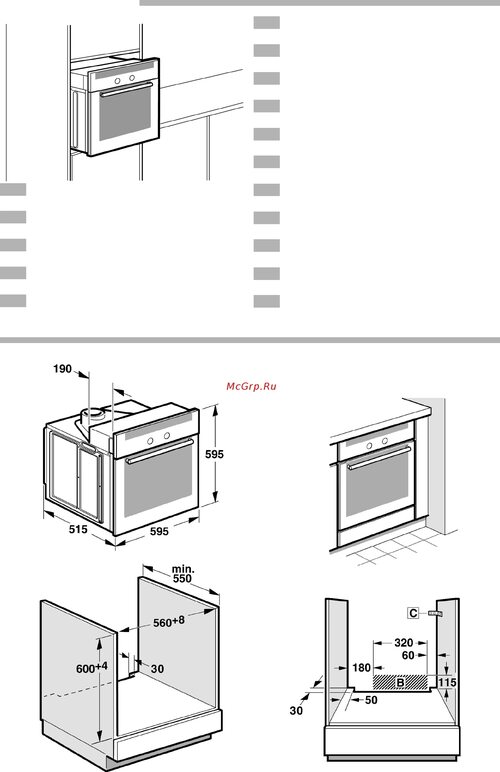 190

McGrp.Ru

595

515

595

min. 550

$560^{+8}$

$600^{+4}$

30

C

320

60

180

B

115

30

50