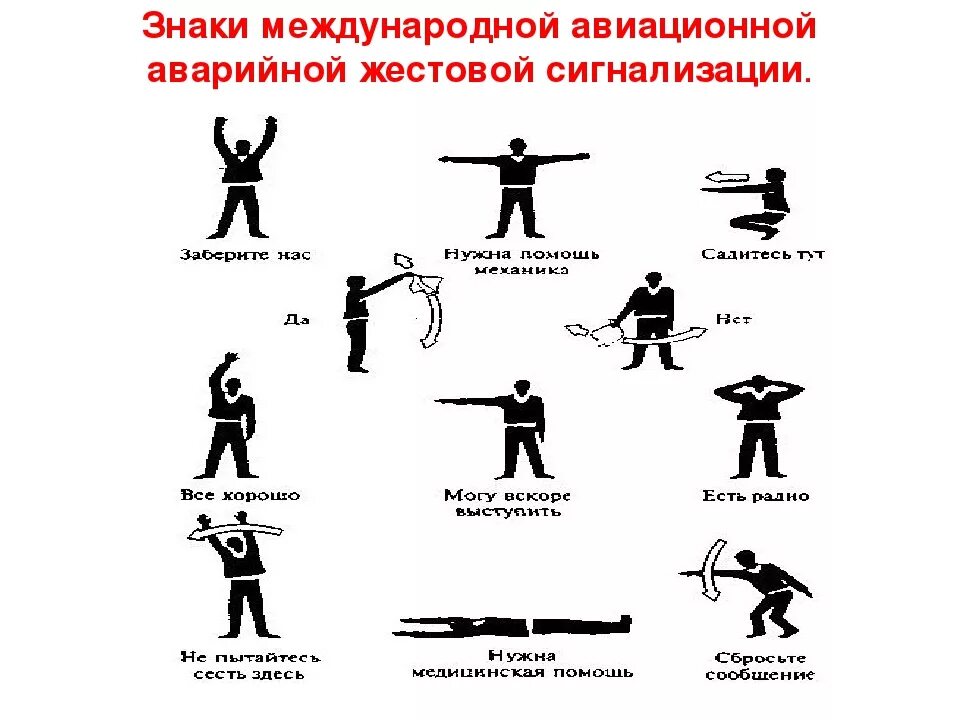 Знаки международной авиационной аварийной жестовой сигнализации.

Заберите нас

Нужна помощь механика

Садитесь тут

Да

Нет

Все хорошо

Могу вскоре выступить

Есть радио

Не пытайтесь сесть здесь

Нужна медицинская помощь

Сбросьте сообщение