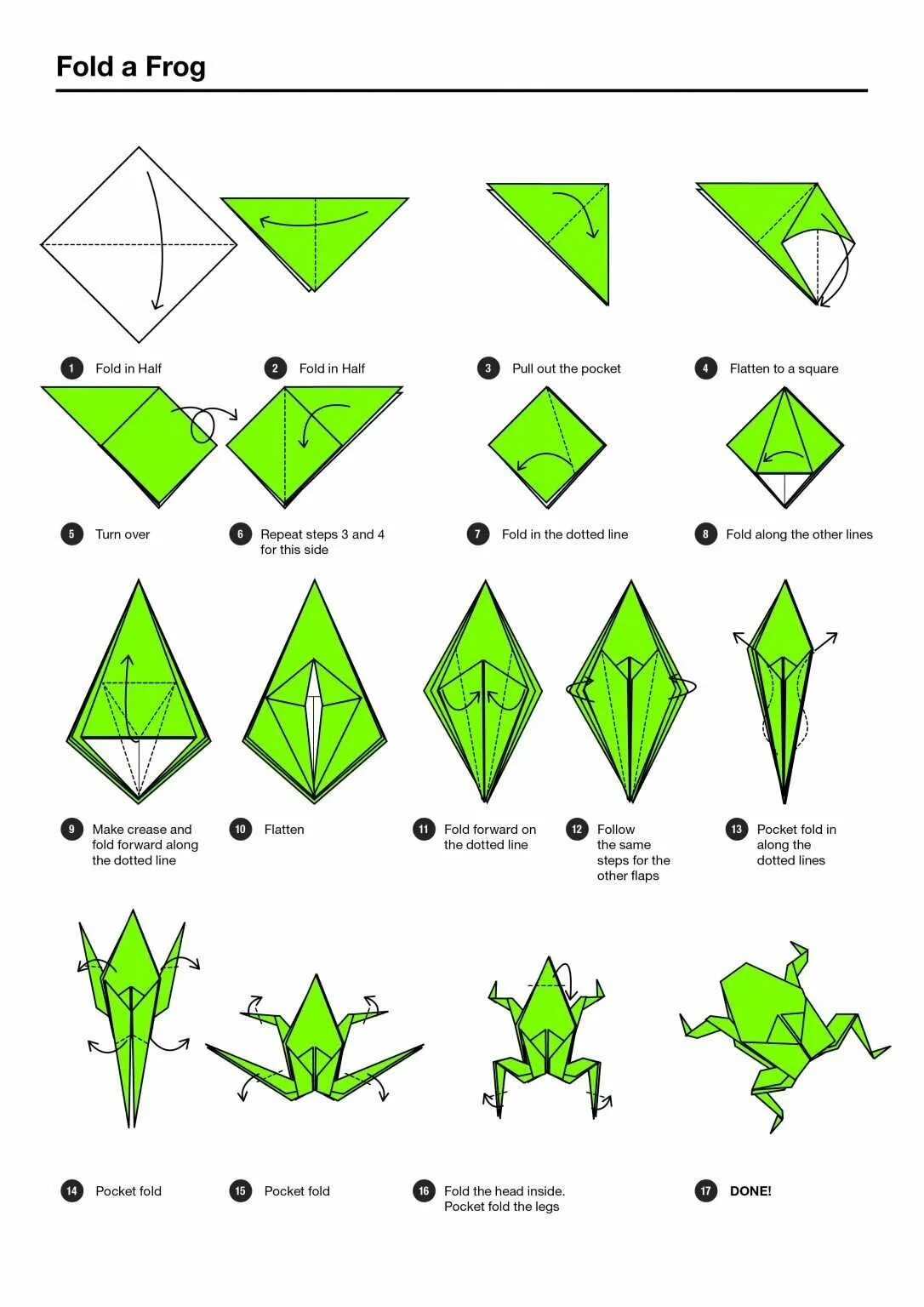 Fold a Frog

1 Fold in Half

2 Fold in Half

3 Pull out the pocket

4 Flatten to a square

5 Turn over

6 Repeat steps 3 and 4 for this side

7 Fold in the dotted line

8 Fold along the other lines

9 Make crease and fold forward along the dotted line

10 Flatten

11 Fold forward on the dotted line

12 Follow the same steps for the other flaps

13 Pocket fold in along the dotted lines

14 Pocket fold

15 Pocket fold

16 Fold the head inside. Pocket fold the legs

17 DONE!