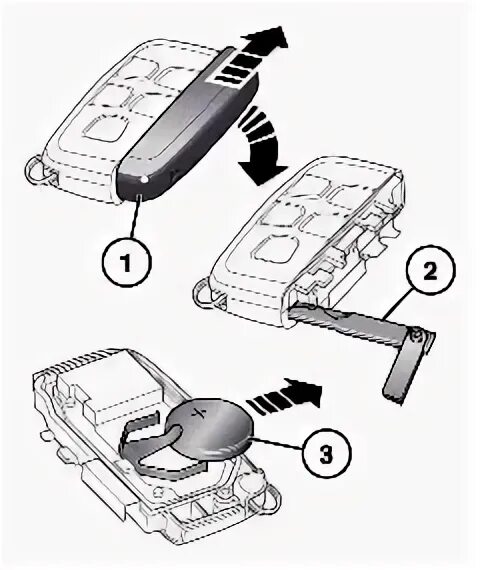 1

2

+

3