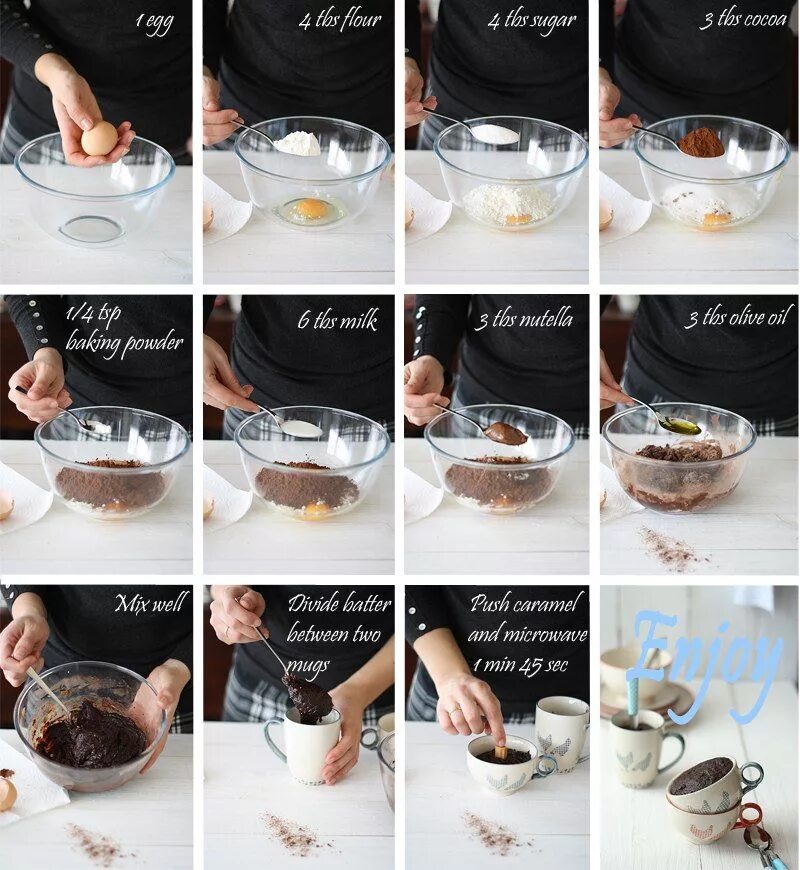 1 egg

4 tbs flour

4 tbs sugar

3 tbs cocoa

1/4 tsp baking powder

6 tbs milk

3 tbs nutella

3 tbs olive oil

Mix well

Divide batter between two mugs

Push caramel and microwave 1 min 45 sec

Enjoy