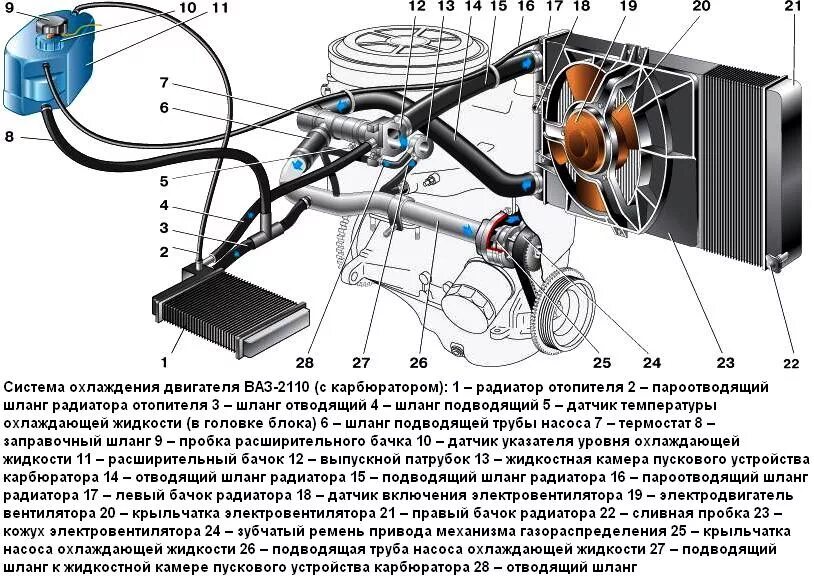 9 10 11 12 13 14 15 16 17 18 19 20 21

7

6

8

5

4

3

2

1 28 27 26 25 24 23 22

Система охлаждения двигателя ВАЗ-2110 (с карбюратором): 1 – радиатор отопителя 2 – пароотводящий шланг радиатора отопителя 3 – шланг отводящий 4 – шланг подводящий 5 – датчик температуры охлаждающей жидкости (в головке блока) 6 – шланг подводящей трубы насоса 7 – термостат 8 – заправочный шланг 9 – пробка расширительного бачка 10 – датчик указателя уровня охлаждающей жидкости 11 – расширительный бачок 12 – выпускной патрубок 13 – жидкостная камера пускового устройства карбюратора 14 – отводящий шланг радиатора 15 – подводящий шланг радиатора 16 – пароотводящий шланг радиатора 17 – левый бачок радиатора 18 – датчик включения электровентилятора 19 – электродвигатель вентилятора 20 – крыльчатка электровентилятора 21 – правый бачок радиатора 22 – сливная пробка 23 – кожух электровентилятора 24 – зубчатый ремень привода механизма газораспределения 25 – крыльчатка насоса охлаждающей жидкости 26 – подводящая труба насоса охлаждающей жидкости 27 – подводящий шланг к жидкостной камере пускового устройства карбюратора 28 – отводящий шланг