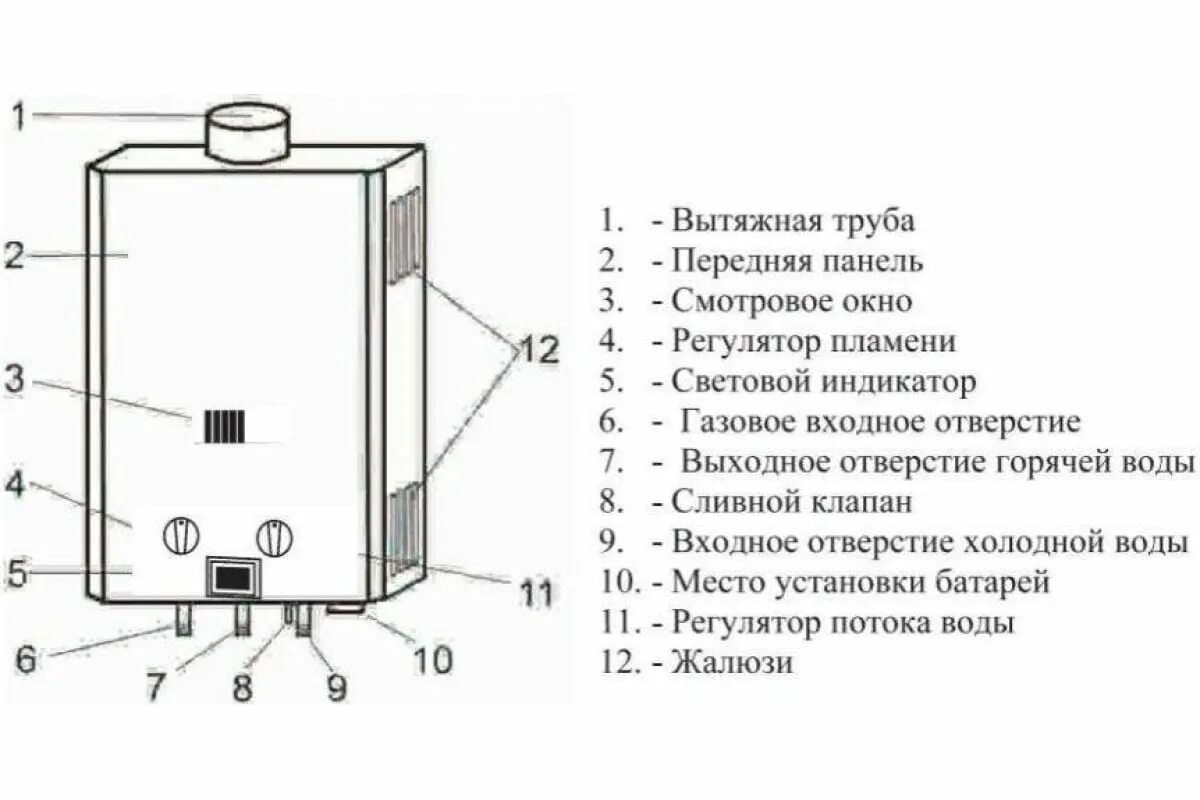 1
2
3
4
5
6
7
8
9
10
11
12

1. - Вытяжная труба
2. - Передняя панель
3. - Смотровое окно
4. - Регулятор пламени
5. - Световой индикатор
6. - Газовое входное отверстие
7. - Выходное отверстие горячей воды
8. - Сливной клапан
9. - Входное отверстие холодной воды
10. - Место установки батарей
11. - Регулятор потока воды
12. - Жалюзи