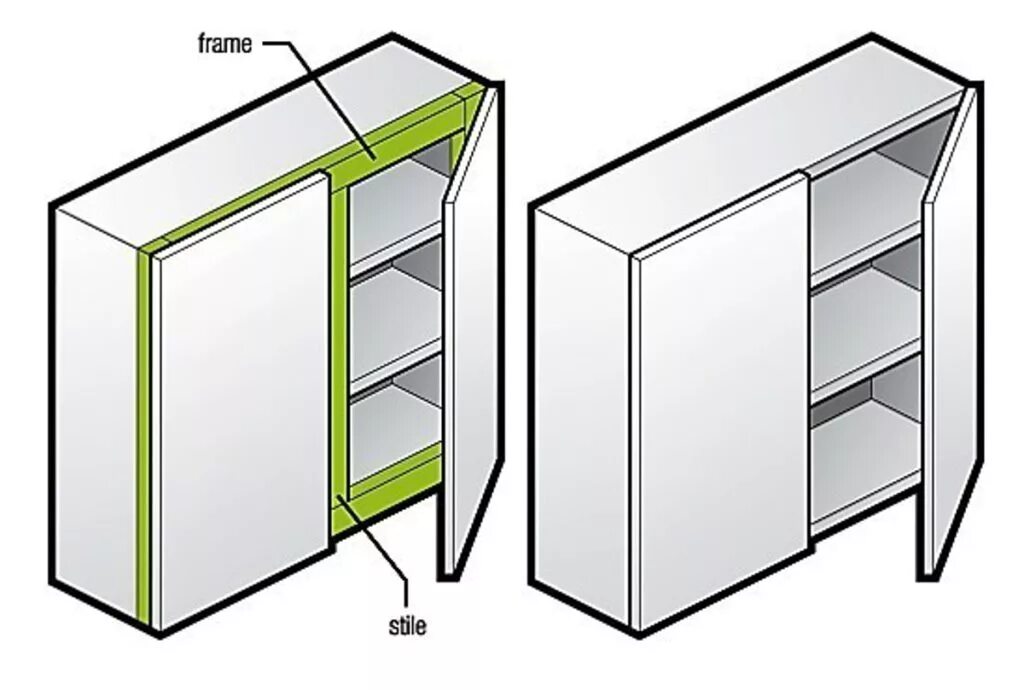 frame

stile