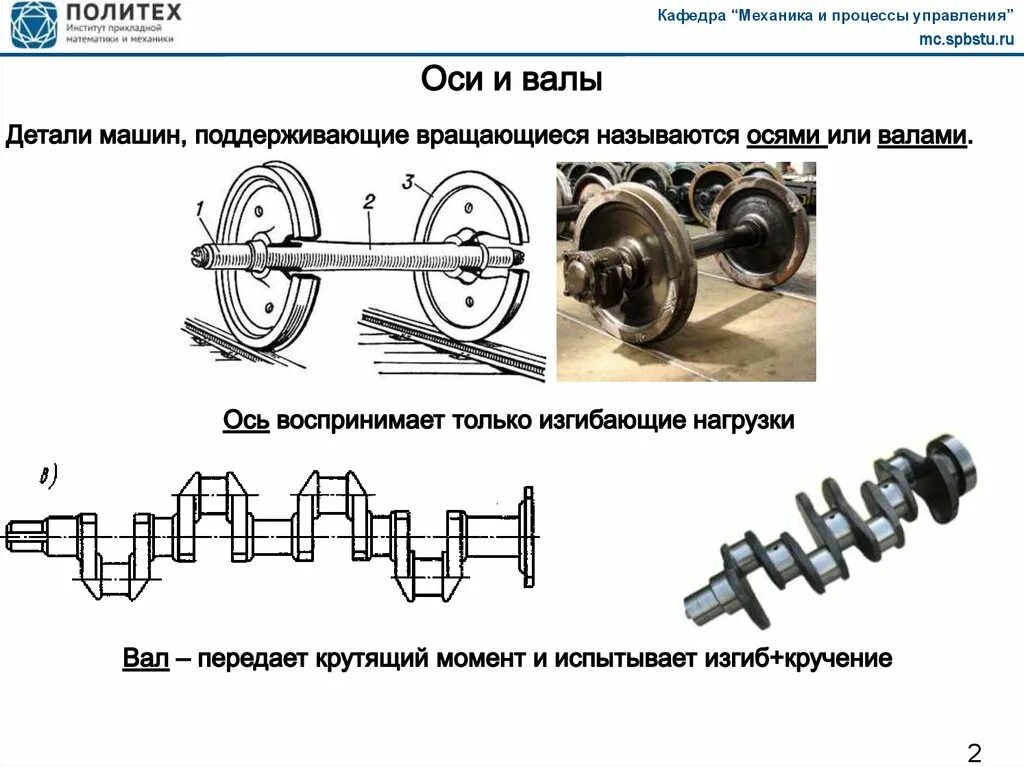 ПОЛИТЕХ
Институт прикладной математики и механики

Кафедра “Механика и процессы управления”
mc.spbstu.ru

Оси и валы

Детали машин, поддерживающие вращающиеся называются осями или валами.

1
2
3

Ось воспринимает только изгибающие нагрузки

в)

Вал – передает крутящий момент и испытывает изгиб+кручение

2