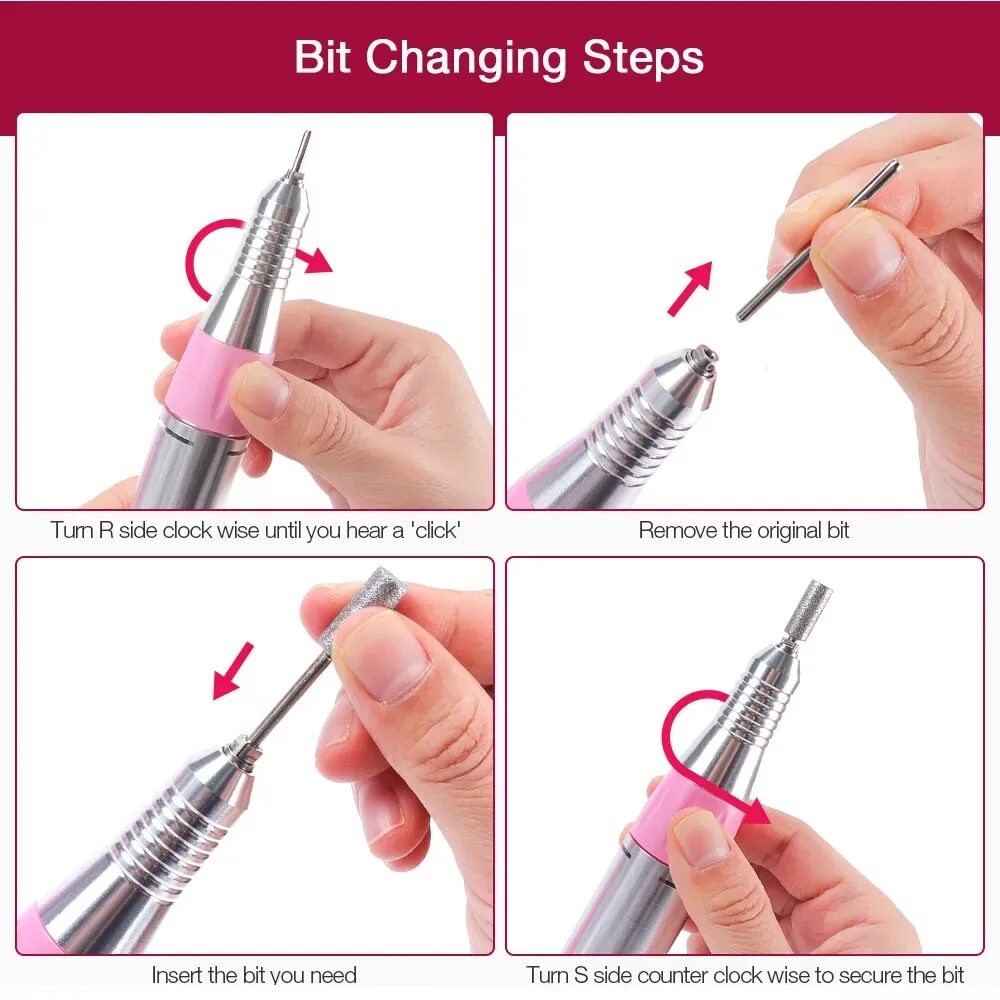 Bit Changing Steps

Turn R side clock wise until you hear a 'click'

Remove the original bit

Insert the bit you need

Turn S side counter clock wise to secure the bit