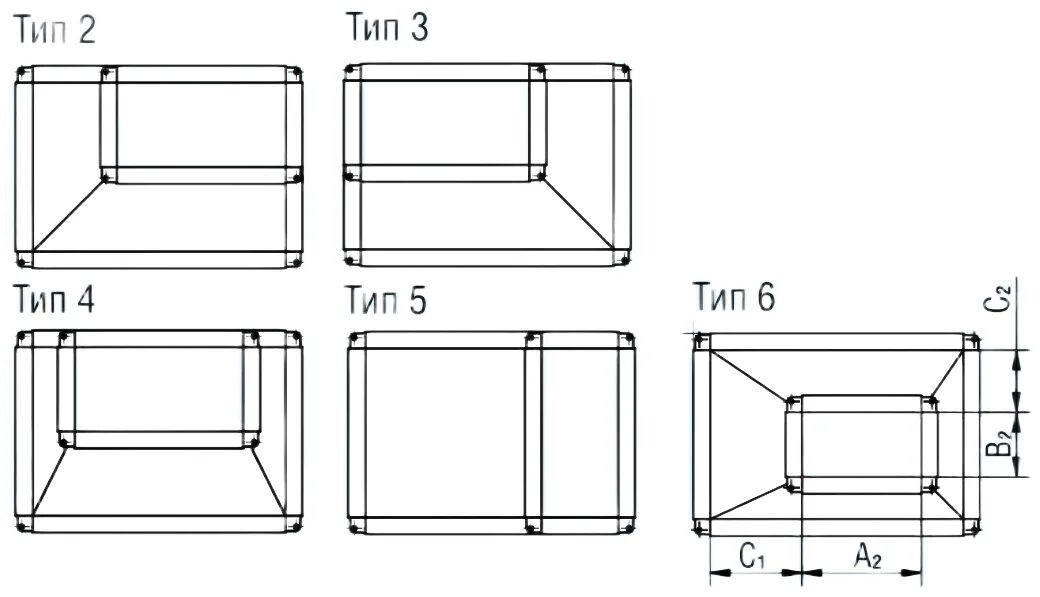 Тип 2

Тип 3

Тип 4

Тип 5

Тип 6

$C_2$

$B_2$

$C_1$

$A_2$