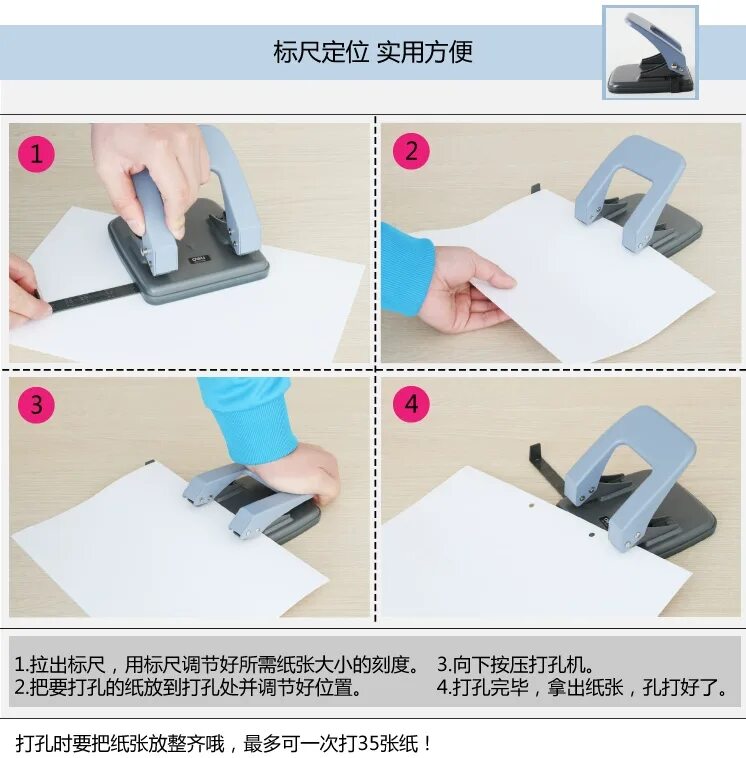 标尺定位 实用方便

1

2

3

4

1.拉出标尺，用标尺调节好所需纸张大小的刻度。
2.把要打孔的纸放到打孔处并调节好位置。
3.向下按压打孔机。
4.打孔完毕，拿出纸张，孔打好了。

打孔时要把纸张放整齐哦，最多可一次打35张纸！