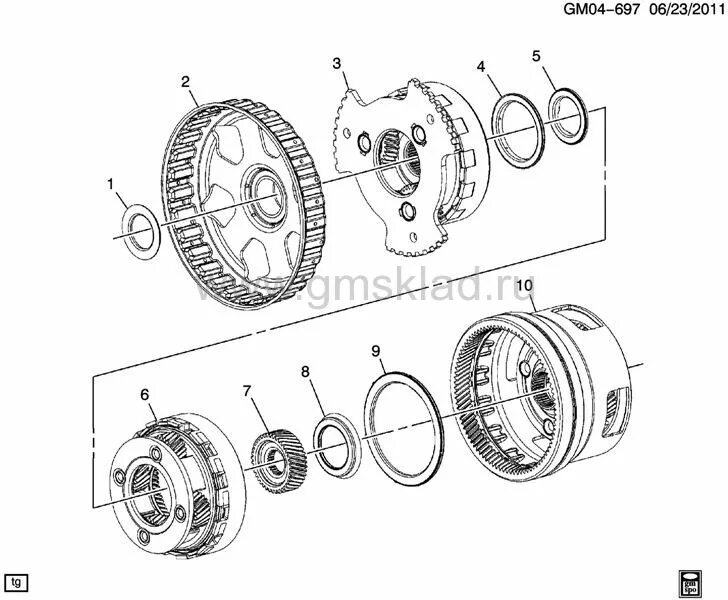 GM04-697 06/23/2011

2
3
4
5
1
www.gmsklad.ru
10
9
8
7
6
tg
gm spo