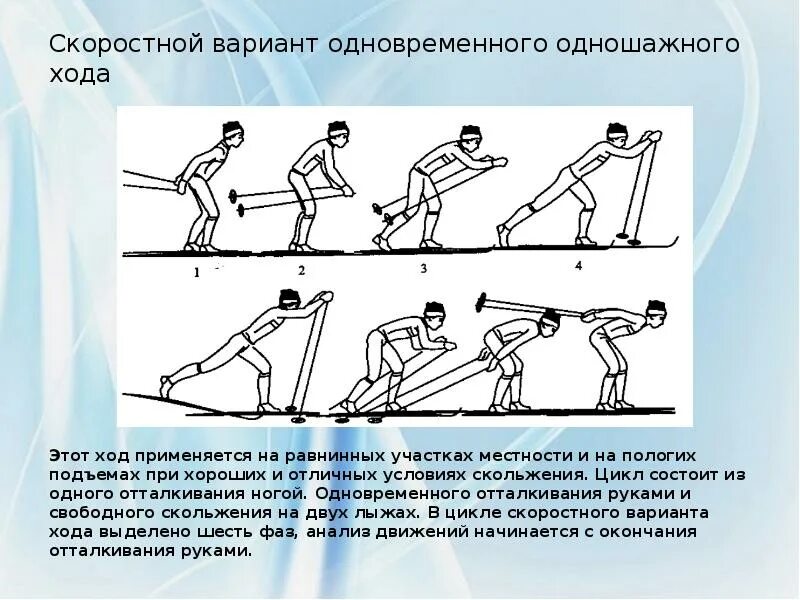 Скоростной вариант одновременного одношажного хода

1 2 3 4

Этот ход применяется на равнинных участках местности и на пологих подъемах при хороших и отличных условиях скольжения. Цикл состоит из одного отталкивания ногой. Одновременного отталкивания руками и свободного скольжения на двух лыжах. В цикле скоростного варианта хода выделено шесть фаз, анализ движений начинается с окончания отталкивания руками.