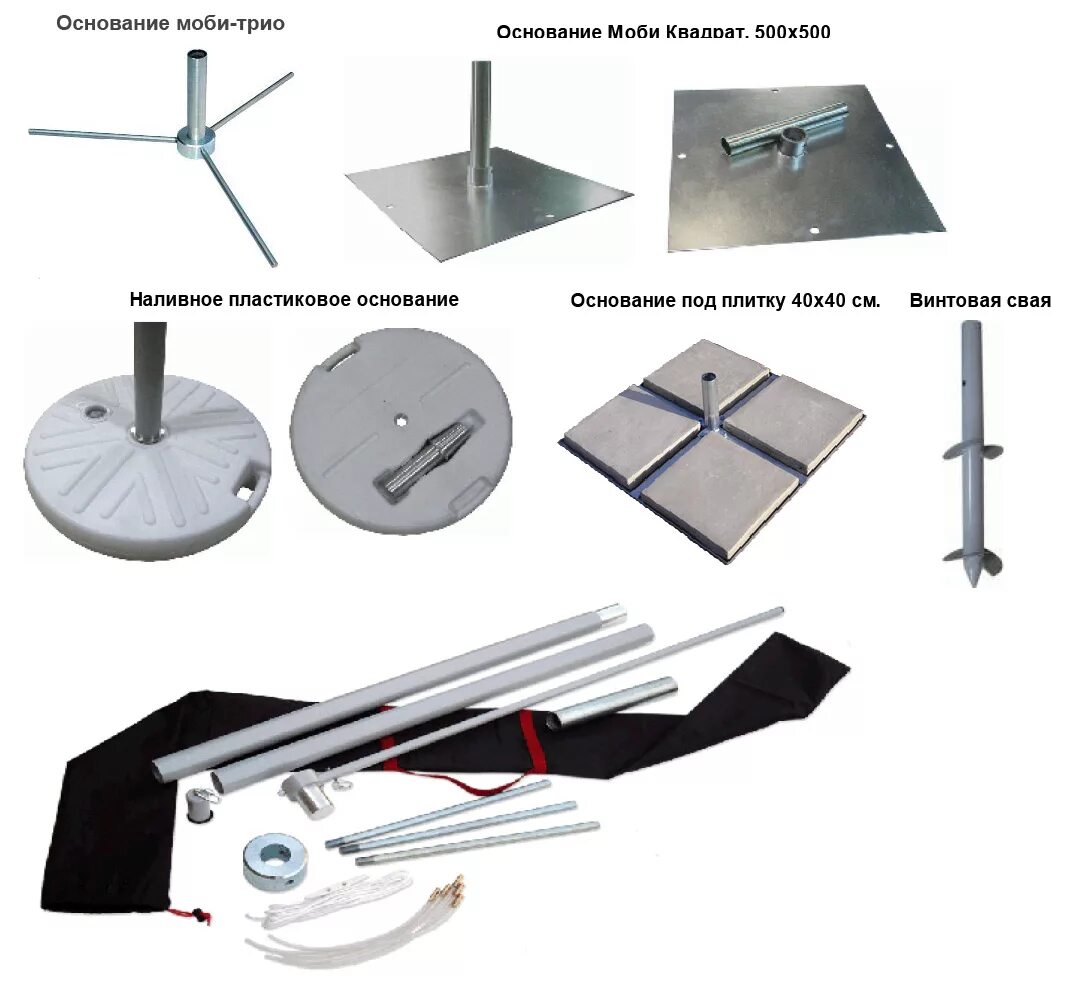 Основание моби-трио

Основание Моби Квадрат. 500х500

Наливное пластиковое основание

Основание под плитку 40х40 см.

Винтовая свая