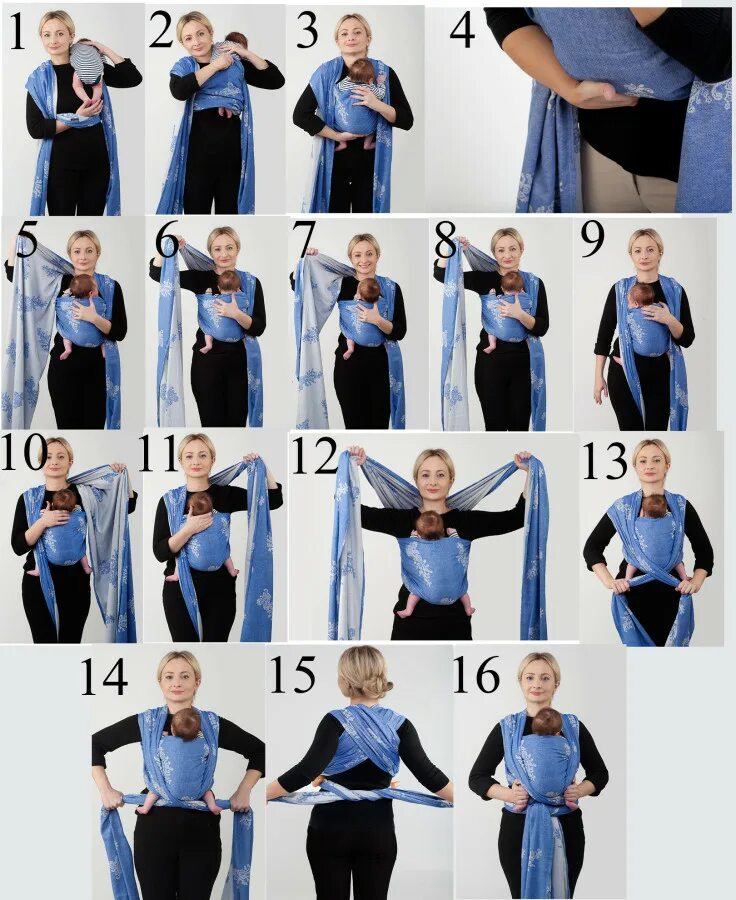 1
2
3
4
5
6
7
8
9
10
11
12
13
14
15
16