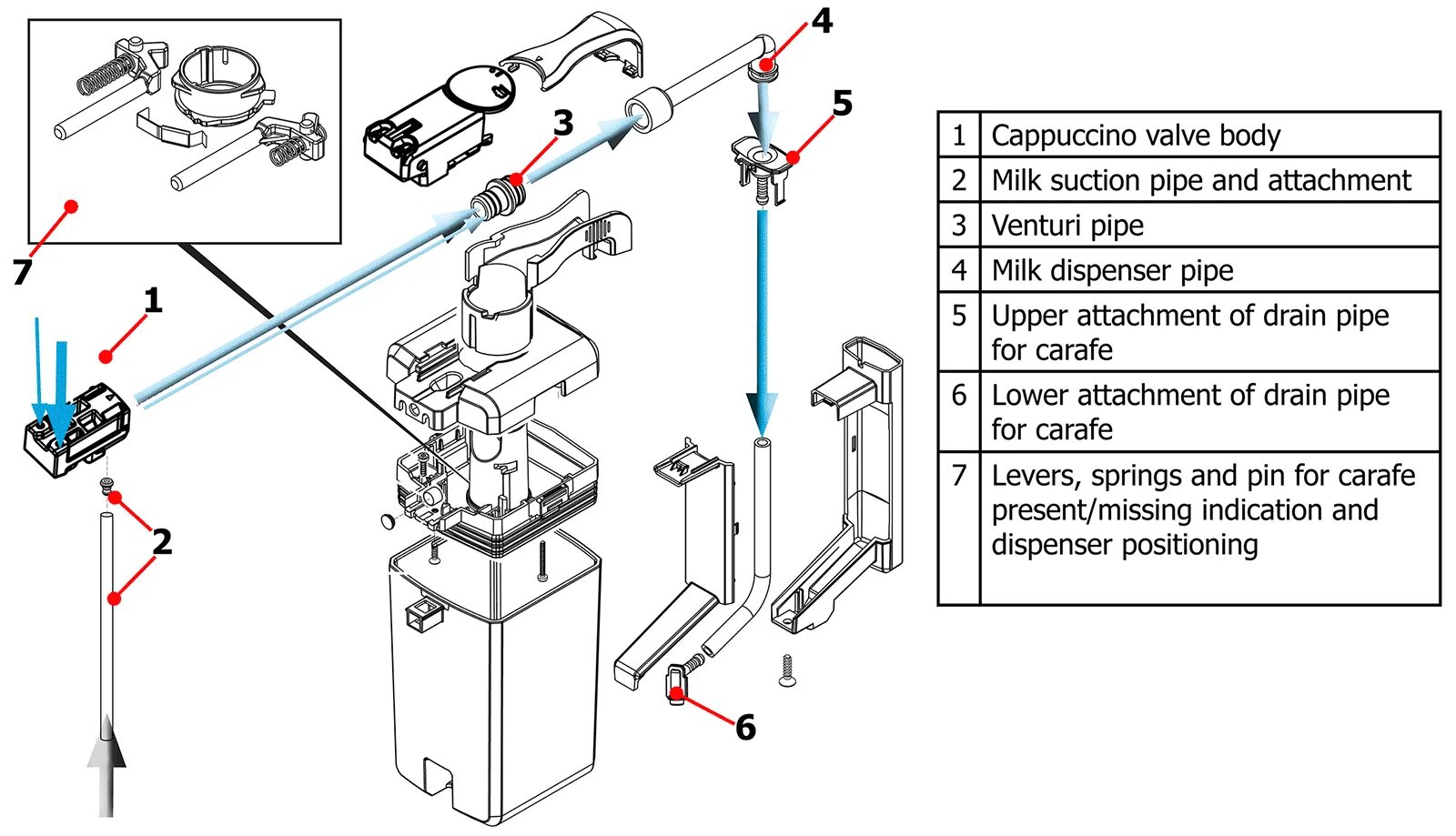 4
3
5
7
1
2
6

| 1 | Cappuccino valve body |
|---|---|
| 2 | Milk suction pipe and attachment |
| 3 | Venturi pipe |
| 4 | Milk dispenser pipe |
| 5 | Upper attachment of drain pipe for carafe |
| 6 | Lower attachment of drain pipe for carafe |
| 7 | Levers, springs and pin for carafe present/missing indication and dispenser positioning |