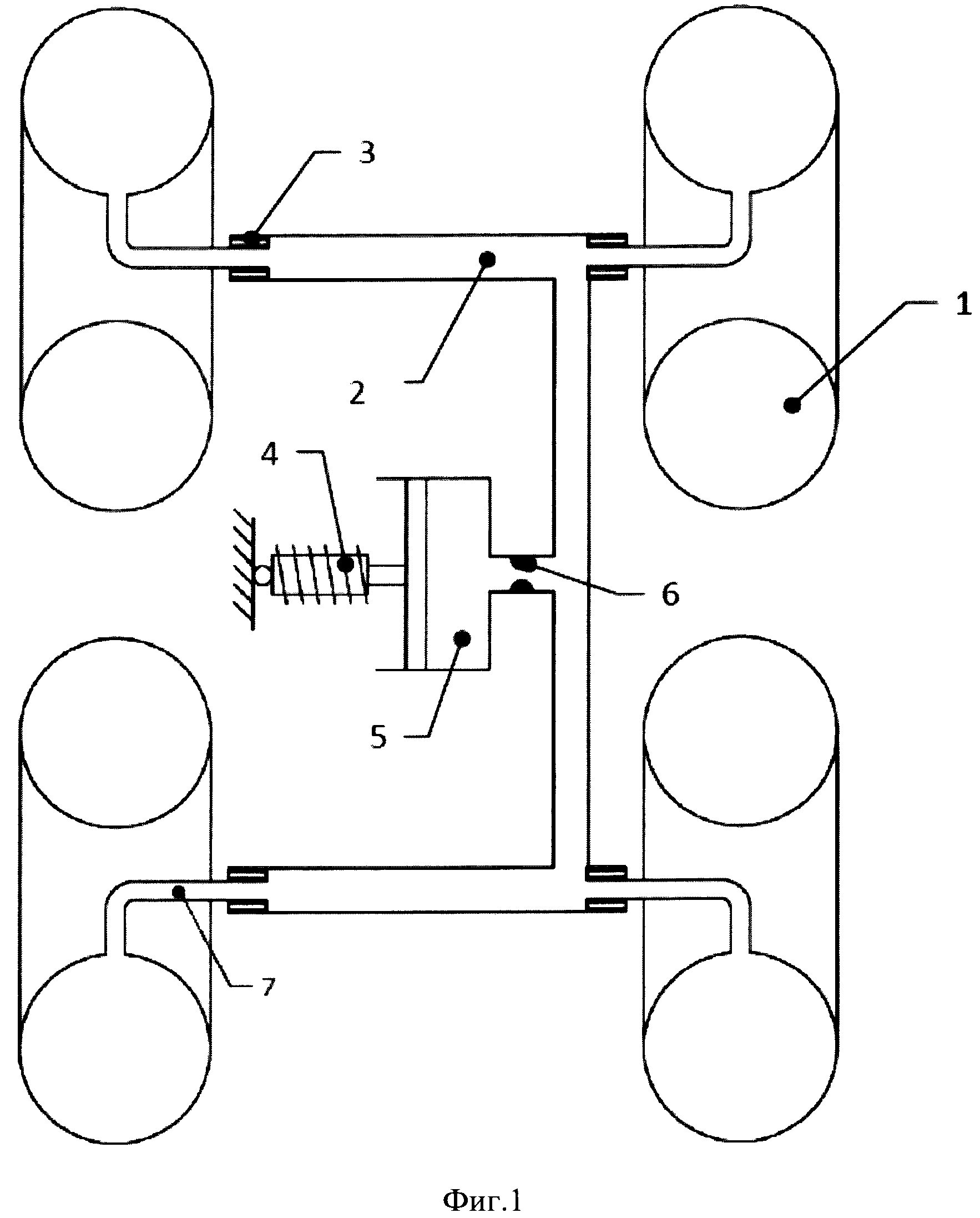 3
1
2
4
6
5
7
Фиг.1