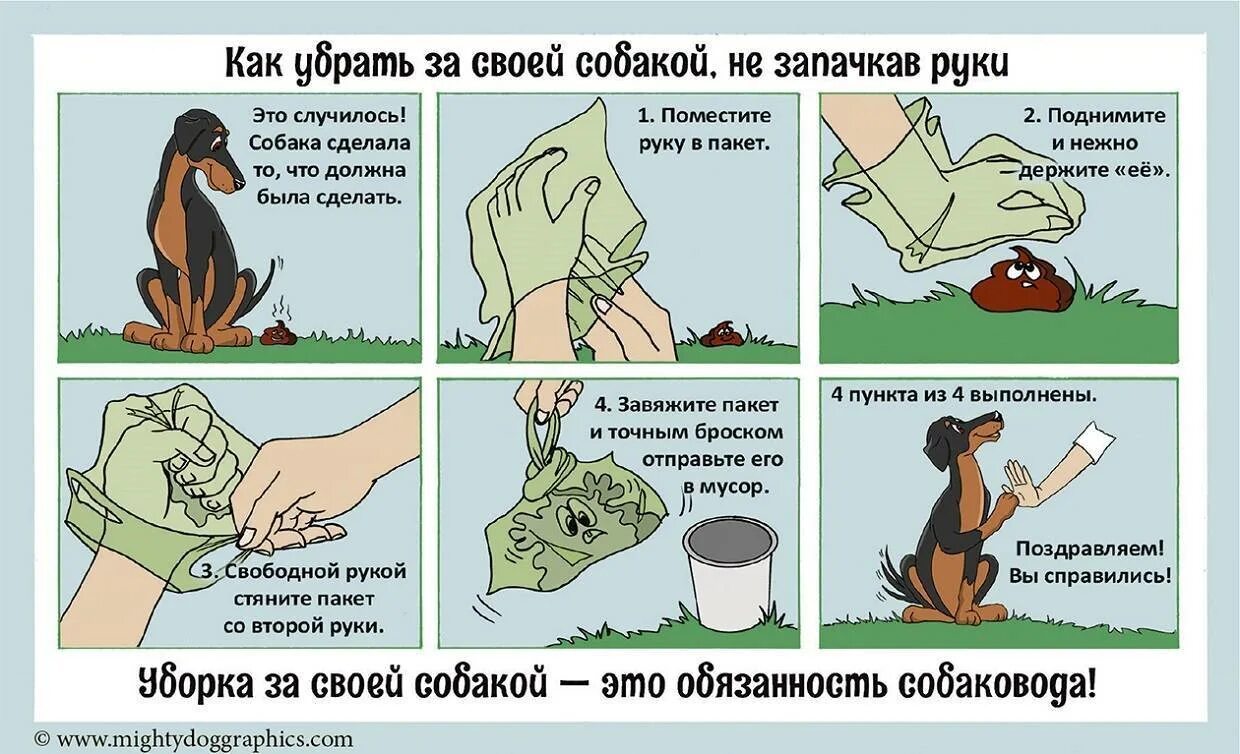 Как убрать за своей собакой, не запачкав руки

Это случилось! Собака сделала то, что должна была сделать.

1. Поместите руку в пакет.

2. Поднимите и нежно держите «её».

3. Свободной рукой стяните пакет со второй руки.

4. Завяжите пакет и точным броском отправьте его в мусор.

4 пункта из 4 выполнены.

Поздравляем! Вы справились!

Уборка за своей собакой — это обязанность собаковода!

© www.mightydoggraphics.com