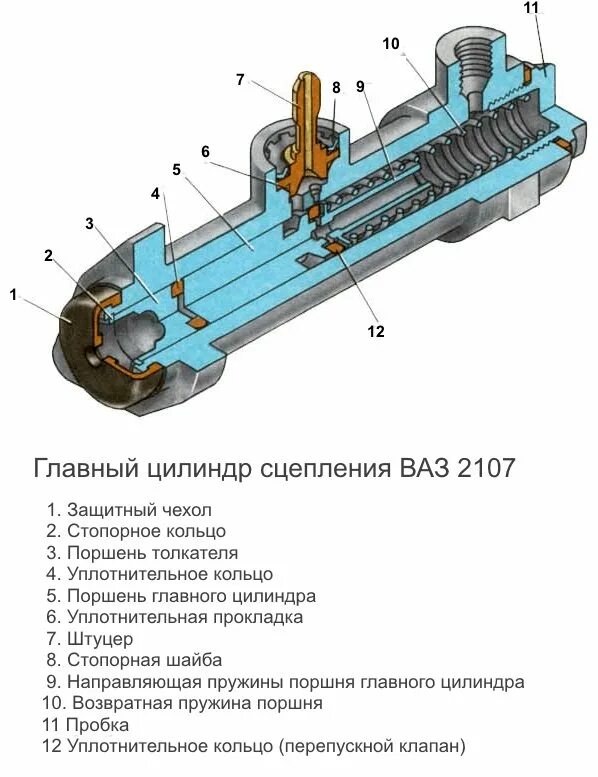 11
10
7
8
9
6
5
4
3
2
1
12

Главный цилиндр сцепления ВАЗ 2107

1. Защитный чехол
2. Стопорное кольцо
3. Поршень толкателя
4. Уплотнительное кольцо
5. Поршень главного цилиндра
6. Уплотнительная прокладка
7. Штуцер
8. Стопорная шайба
9. Направляющая пружины поршня главного цилиндра
10. Возвратная пружина поршня
11 Пробка
12 Уплотнительное кольцо (перепускной клапан)