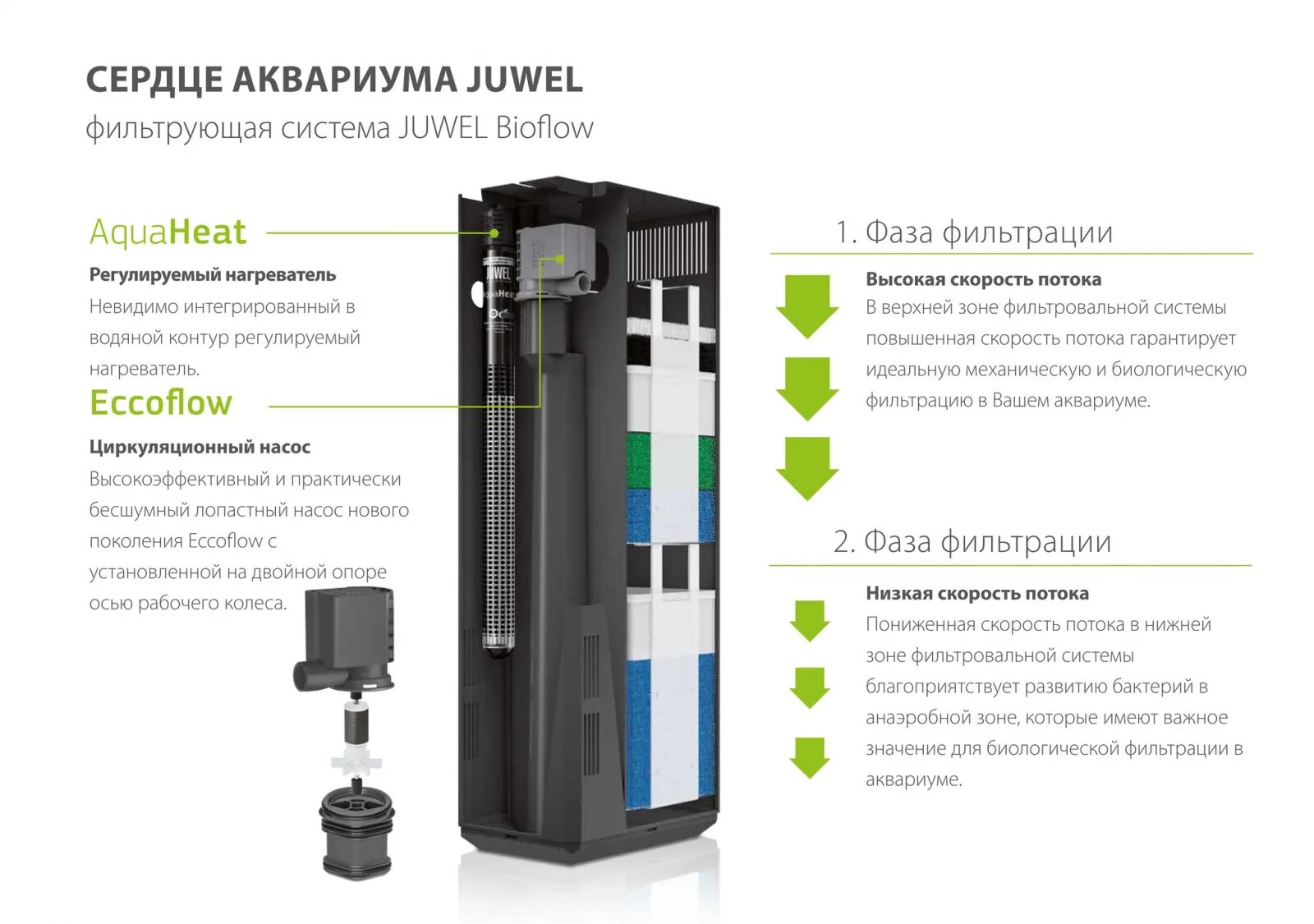 СЕРДЦЕ АКВАРИУМА JUWEL
фильтрующая система JUWEL Bioflow

AquaHeat
Регулируемый нагреватель
Невидимо интегрированный в водяной контур регулируемый нагреватель.

Eccoflow
Циркуляционный насос
Высокоэффективный и практически бесшумный лопастный насос нового поколения Eccoflow с установленной на двойной опоре осью рабочего колеса.

JUWEL
AquaHeat

1. Фаза фильтрации
Высокая скорость потока
В верхней зоне фильтровальной системы повышенная скорость потока гарантирует идеальную механическую и биологическую фильтрацию в Вашем аквариуме.

2. Фаза фильтрации
Низкая скорость потока
Пониженная скорость потока в нижней зоне фильтровальной системы благоприятствует развитию бактерий в анаэробной зоне, которые имеют важное значение для биологической фильтрации в аквариуме.