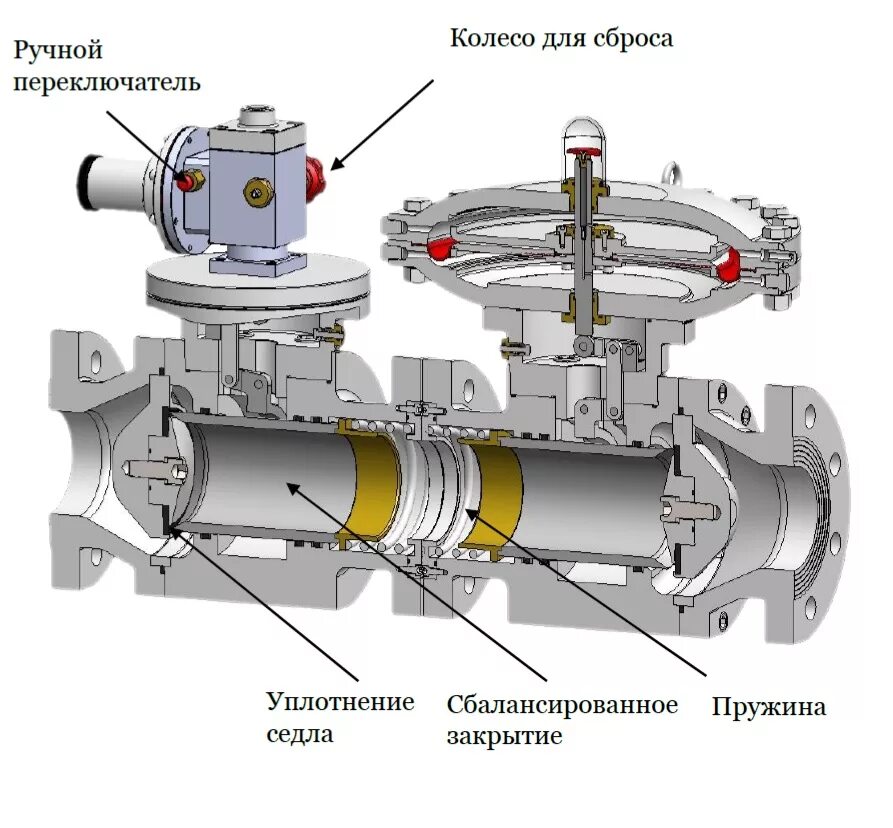 Ручной переключатель

Колесо для сброса

Уплотнение седла

Сбалансированное закрытие

Пружина