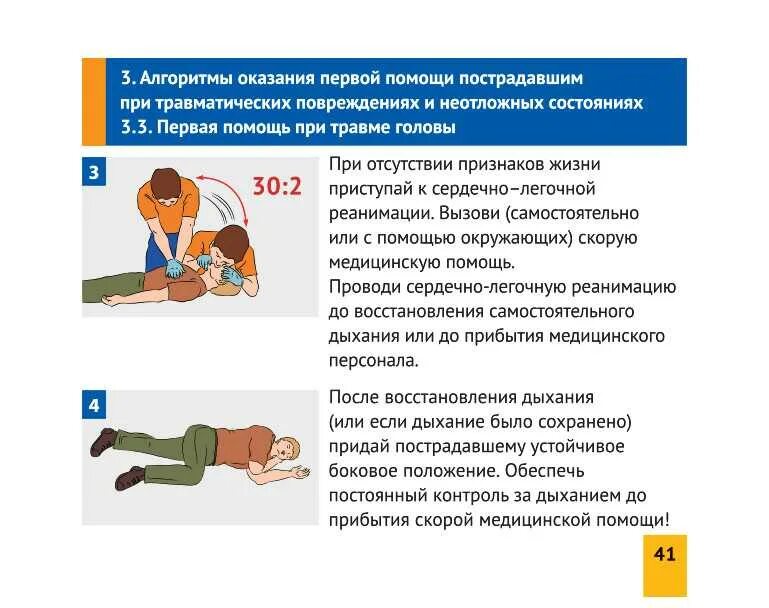 3. Алгоритмы оказания первой помощи пострадавшим при травматических повреждениях и неотложных состояниях
3.3. Первая помощь при травме головы

3

30:2

При отсутствии признаков жизни приступай к сердечно–легочной реанимации. Вызови (самостоятельно или с помощью окружающих) скорую медицинскую помощь.
Проводи сердечно-легочную реанимацию до восстановления самостоятельного дыхания или до прибытия медицинского персонала.

4

После восстановления дыхания (или если дыхание было сохранено) придай пострадавшему устойчивое боковое положение. Обеспечь постоянный контроль за дыханием до прибытия скорой медицинской помощи!

41