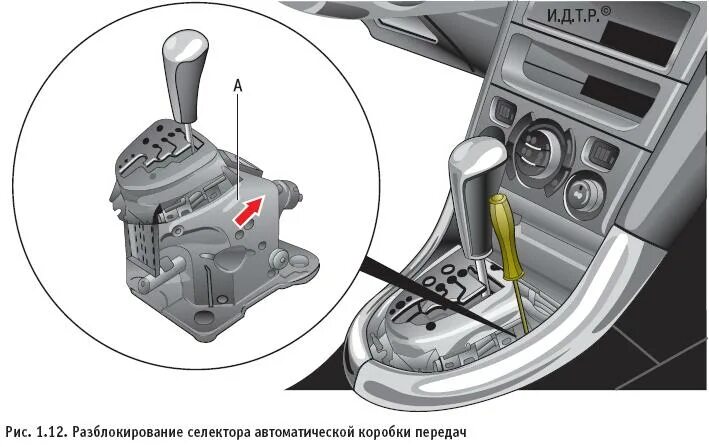 И.Д.Т.Р.©

A

Рис. 1.12. Разблокирование селектора автоматической коробки передач