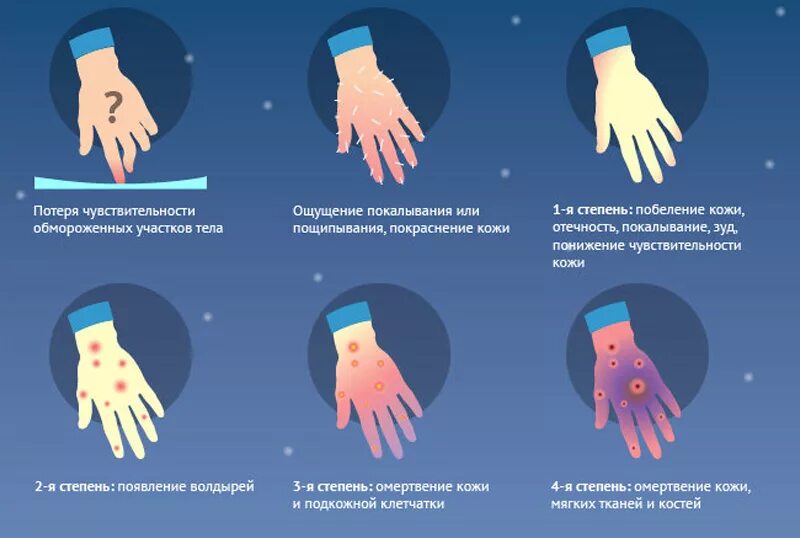 ?

Потеря чувствительности обмороженных участков тела

Ощущение покалывания или пощипывания, покраснение кожи

1-я степень: побеление кожи, отечность, покалывание, зуд, понижение чувствительности кожи

2-я степень: появление волдырей

3-я степень: омертвение кожи и подкожной клетчатки

4-я степень: омертвение кожи, мягких тканей и костей