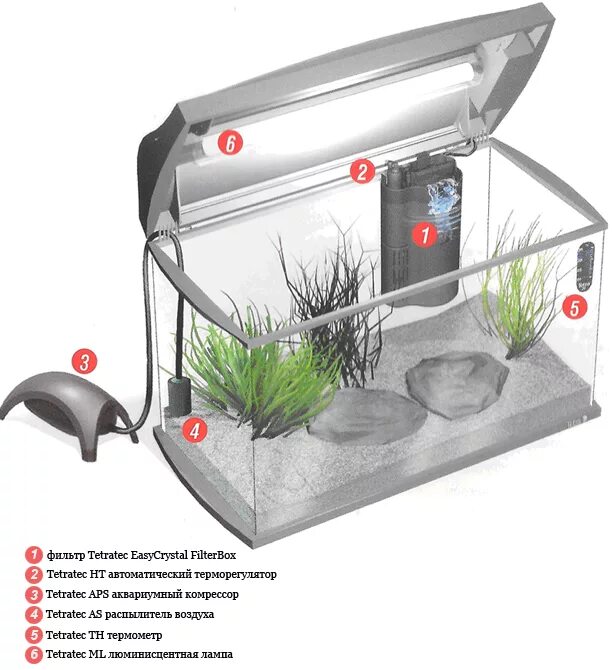 6
2
1
5
3
4

1 фильтр Tetratec EasyCrystal FilterBox
2 Tetratec HT автоматический терморегулятор
3 Tetratec APS аквариумный компрессор
4 Tetratec AS распылитель воздуха
5 Tetratec TH термометр
6 Tetratec ML люминисцентная лампа