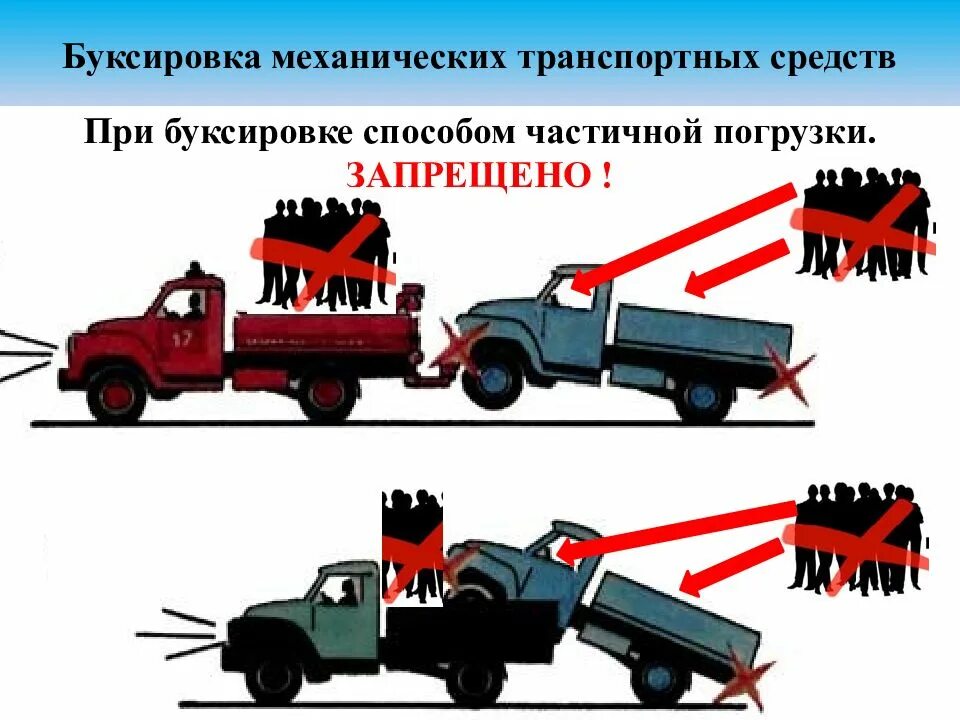 Буксировка механических транспортных средств

При буксировке способом частичной погрузки.
ЗАПРЕЩЕНО !

17