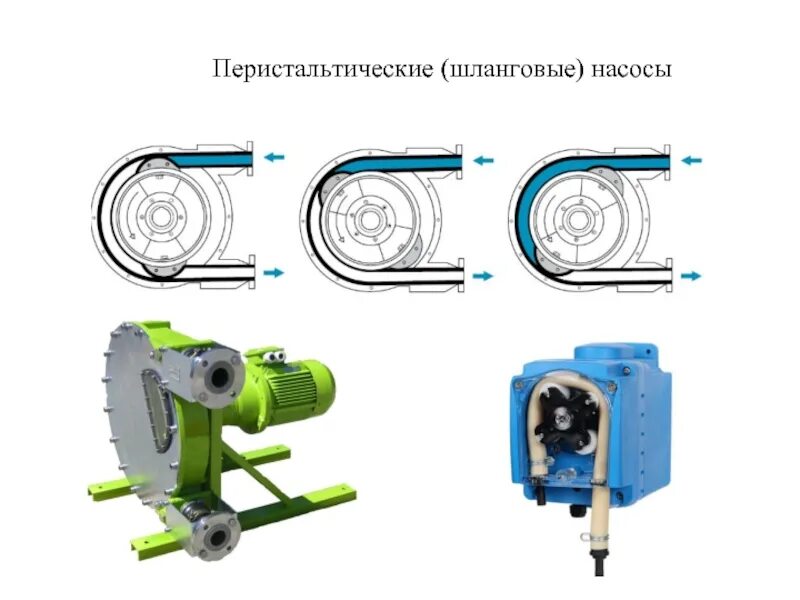 Перистальтические (шланговые) насосы