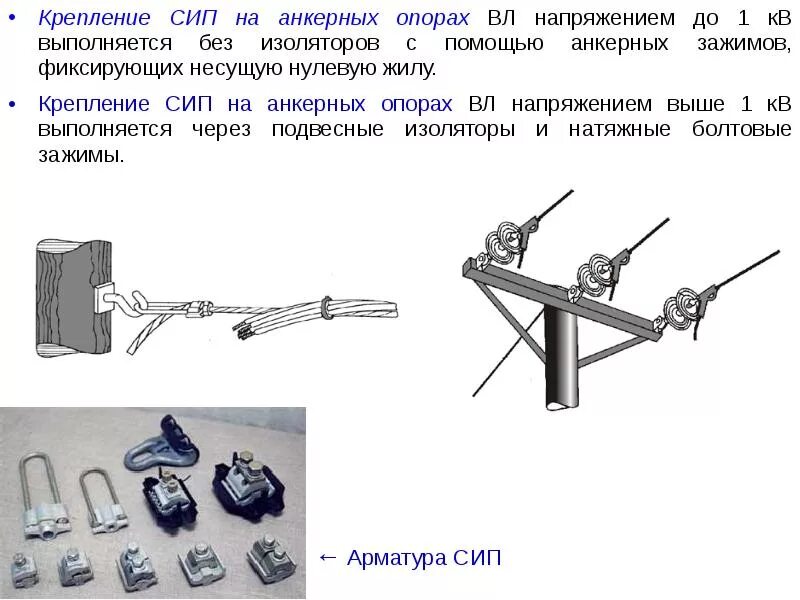 • Крепление СИП на анкерных опорах ВЛ напряжением до 1 кВ выполняется без изоляторов с помощью анкерных зажимов, фиксирующих несущую нулевую жилу.

• Крепление СИП на анкерных опорах ВЛ напряжением выше 1 кВ выполняется через подвесные изоляторы и натяжные болтовые зажимы.

← Арматура СИП