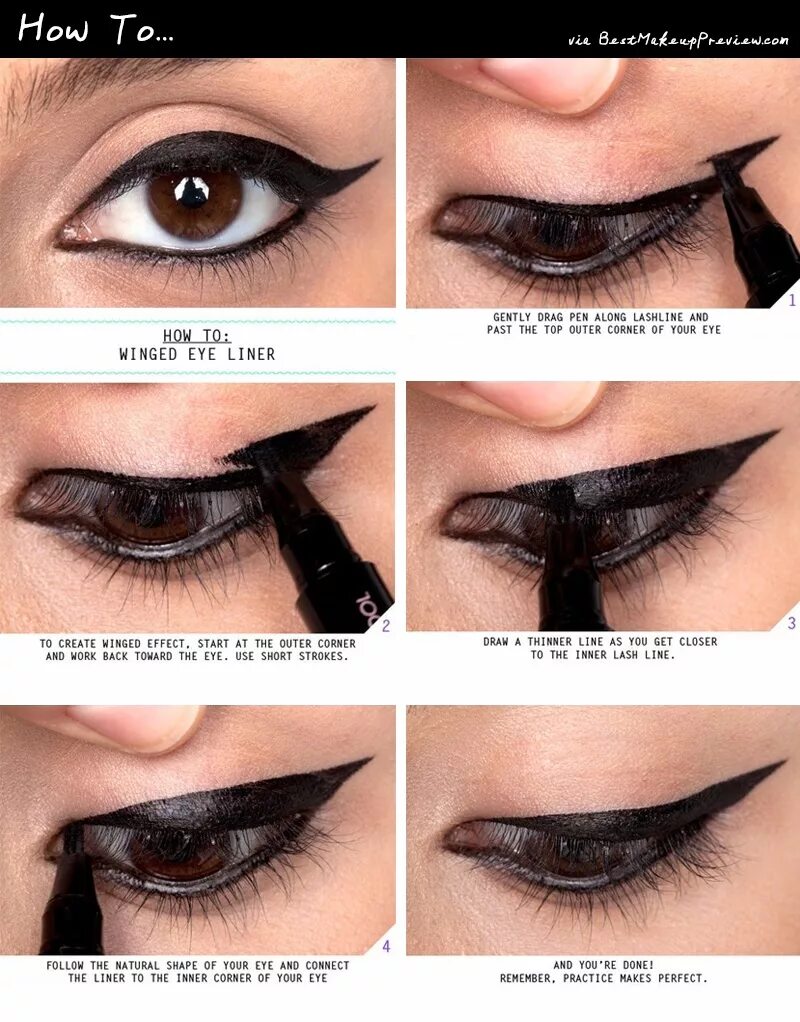 How To...

via BestMakeupPreview.com

HOW TO:
WINGED EYE LINER

1

GENTLY DRAG PEN ALONG LASHLINE AND PAST THE TOP OUTER CORNER OF YOUR EYE

2

TO CREATE WINGED EFFECT, START AT THE OUTER CORNER AND WORK BACK TOWARD THE EYE. USE SHORT STROKES.

3

DRAW A THINNER LINE AS YOU GET CLOSER TO THE INNER LASH LINE.

4

FOLLOW THE NATURAL SHAPE OF YOUR EYE AND CONNECT THE LINER TO THE INNER CORNER OF YOUR EYE

AND YOU'RE DONE!
REMEMBER, PRACTICE MAKES PERFECT.