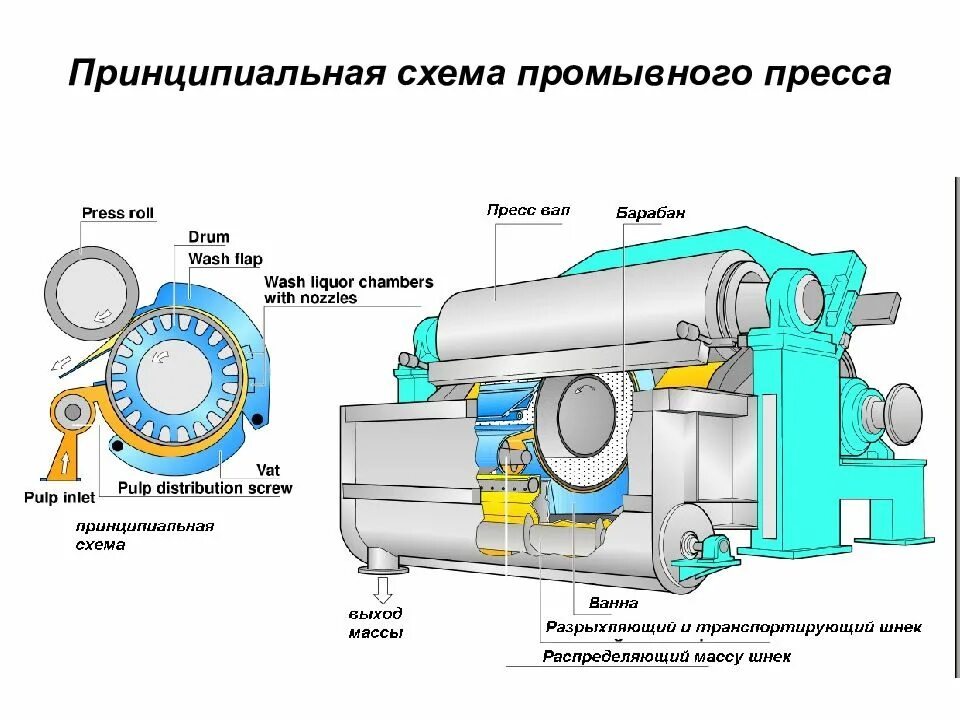 Принципиальная схема промывного пресса

Press roll
Drum
Wash flap
Wash liquor chambers with nozzles
Vat
Pulp distribution screw
Pulp inlet

принципиальная схема

Пресс вал
Барабан
выход массы
Ванна
Разрыхляющий и транспортирующий шнек
Распределяющий массу шнек