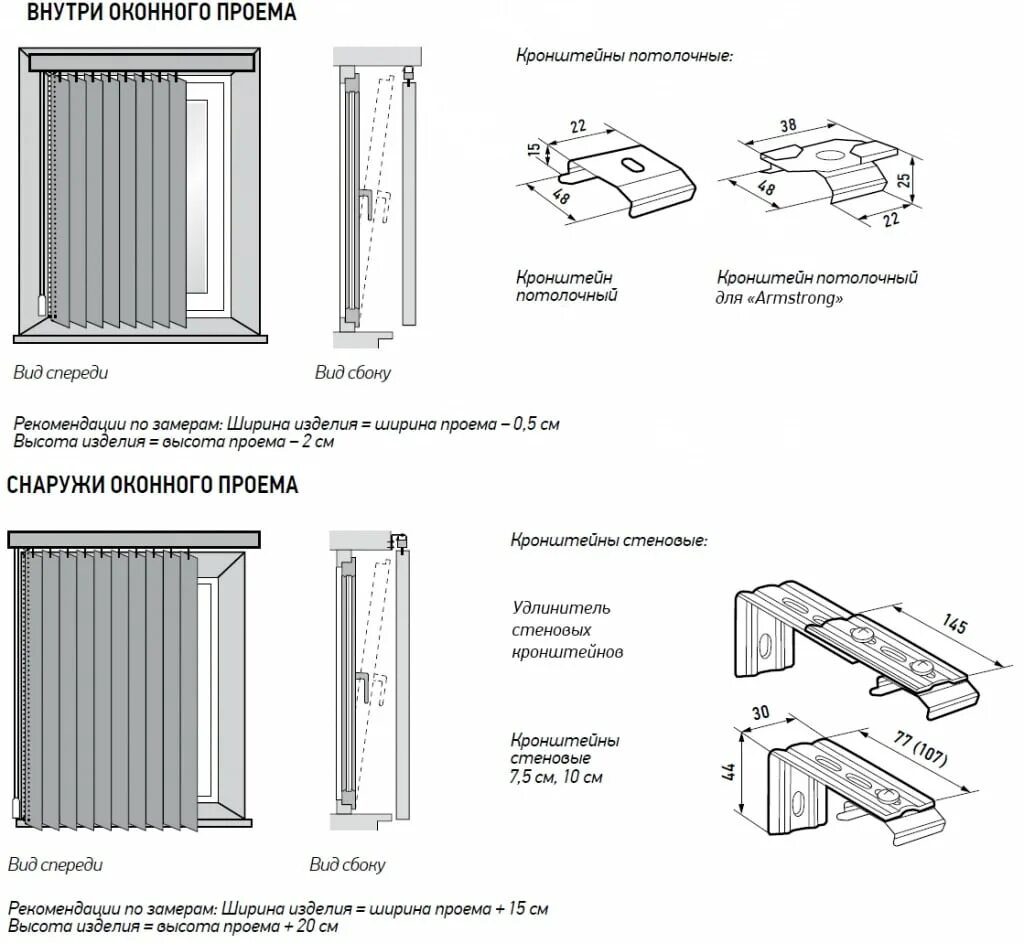 ВНУТРИ ОКОННОГО ПРОЕМА

Кронштейны потолочные:

22
15
48

38
48
25
22

Кронштейн потолочный

Кронштейн потолочный для «Armstrong»

Вид спереди

Вид сбоку

Рекомендации по замерам: Ширина изделия = ширина проема – 0,5 см
Высота изделия = высота проема – 2 см

СНАРУЖИ ОКОННОГО ПРОЕМА

Кронштейны стеновые:

Удлинитель стеновых кронштейнов

145

Кронштейны стеновые 7,5 см, 10 см

30
77 (107)
44

Вид спереди

Вид сбоку

Рекомендации по замерам: Ширина изделия = ширина проема + 15 см
Высота изделия = высота проема + 20 см