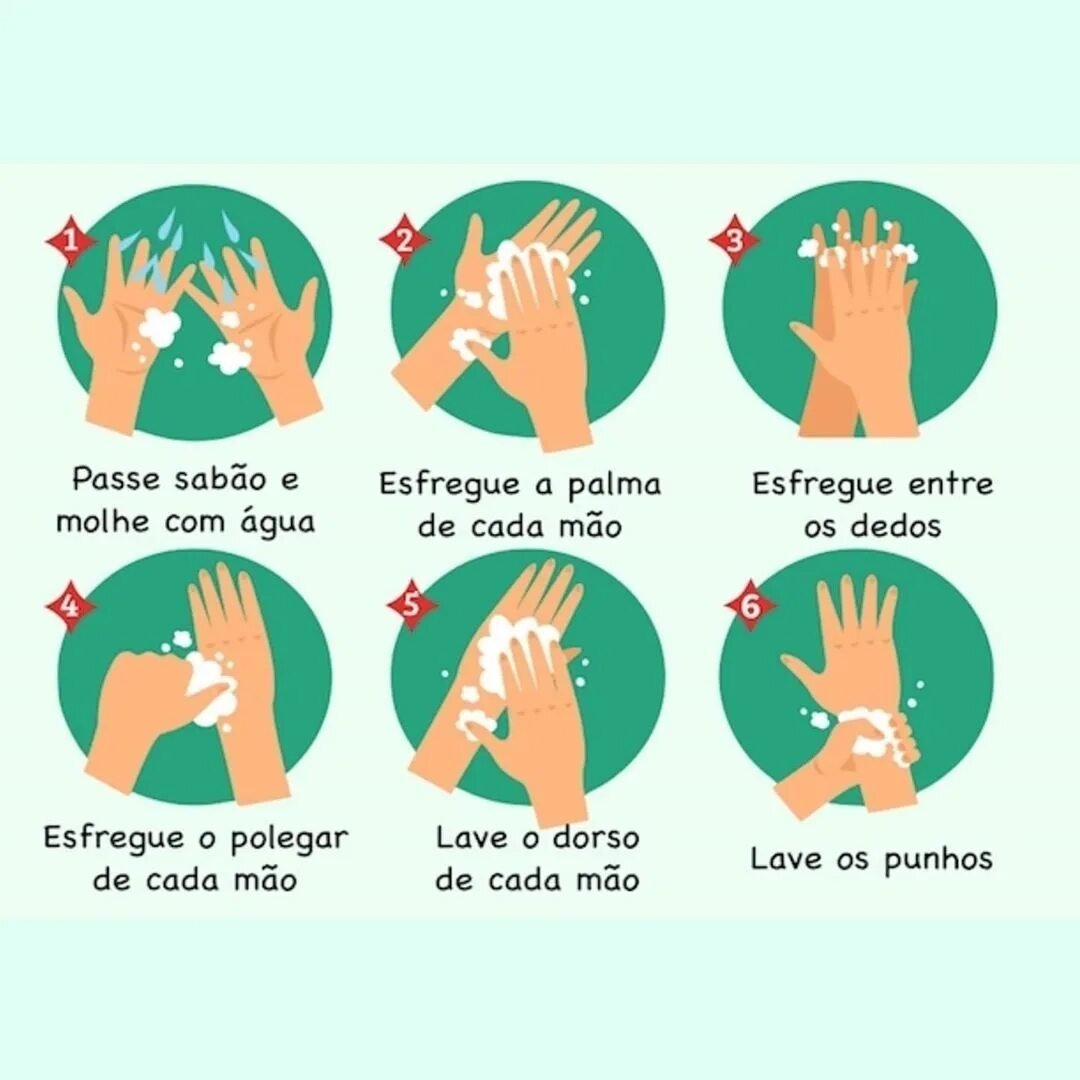 1
Passe sabão e molhe com água

2
Esfregue a palma de cada mão

3
Esfregue entre os dedos

4
Esfregue o polegar de cada mão

5
Lave o dorso de cada mão

6
Lave os punhos