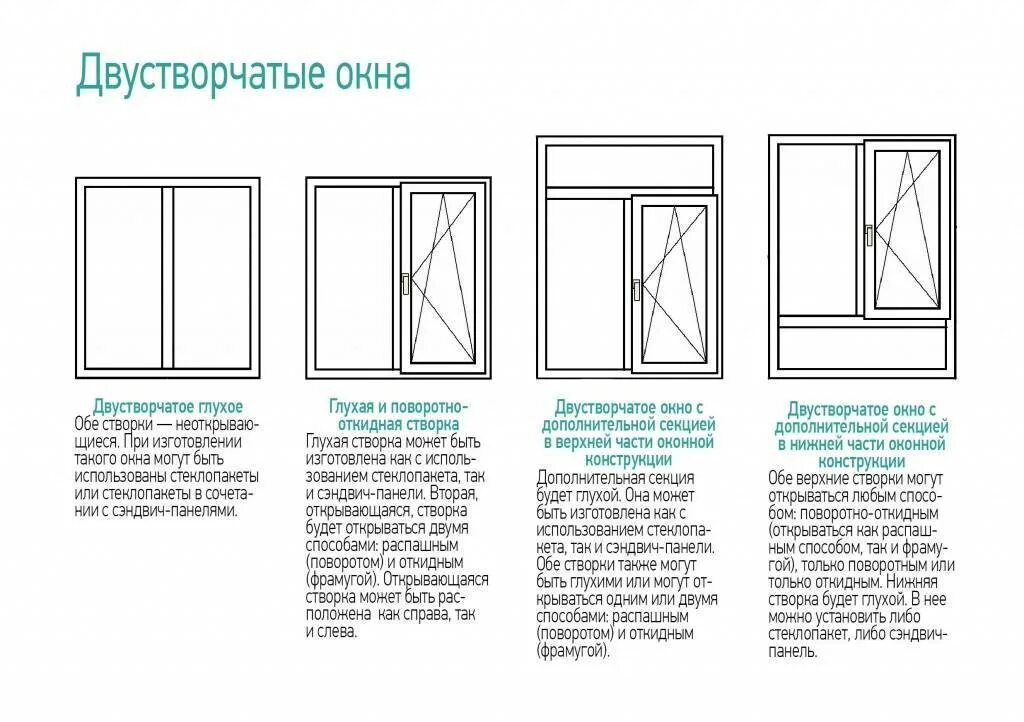 Двустворчатые окна

Двустворчатое глухое

Обе створки — неоткрывающиеся. При изготовлении такого окна могут быть использованы стеклопакеты или стеклопакеты в сочетании с сэндвич-панелями.

Глухая и поворотно-откидная створка

Глухая створка может быть изготовлена как с использованием стеклопакета, так и сэндвич-панели. Вторая, открывающаяся, створка будет открываться двумя способами: распашным (поворотом) и откидным (фрамугой). Открывающаяся створка может быть расположена как справа, так и слева.

Двустворчатое окно с дополнительной секцией в верхней части оконной конструкции

Дополнительная секция будет глухой. Она может быть изготовлена как с использованием стеклопакета, так и сэндвич-панели. Обе створки также могут быть глухими или могут открываться одним или двумя способами: распашным (поворотом) и откидным (фрамугой).

Двустворчатое окно с дополнительной секцией в нижней части оконной конструкции

Обе верхние створки могут открываться любым способом: поворотно-откидным (открываться как распашным способом, так и фрамугой), только поворотным или только откидным. Нижняя створка будет глухой. В нее можно установить либо стеклопакет, либо сэндвич-панель.