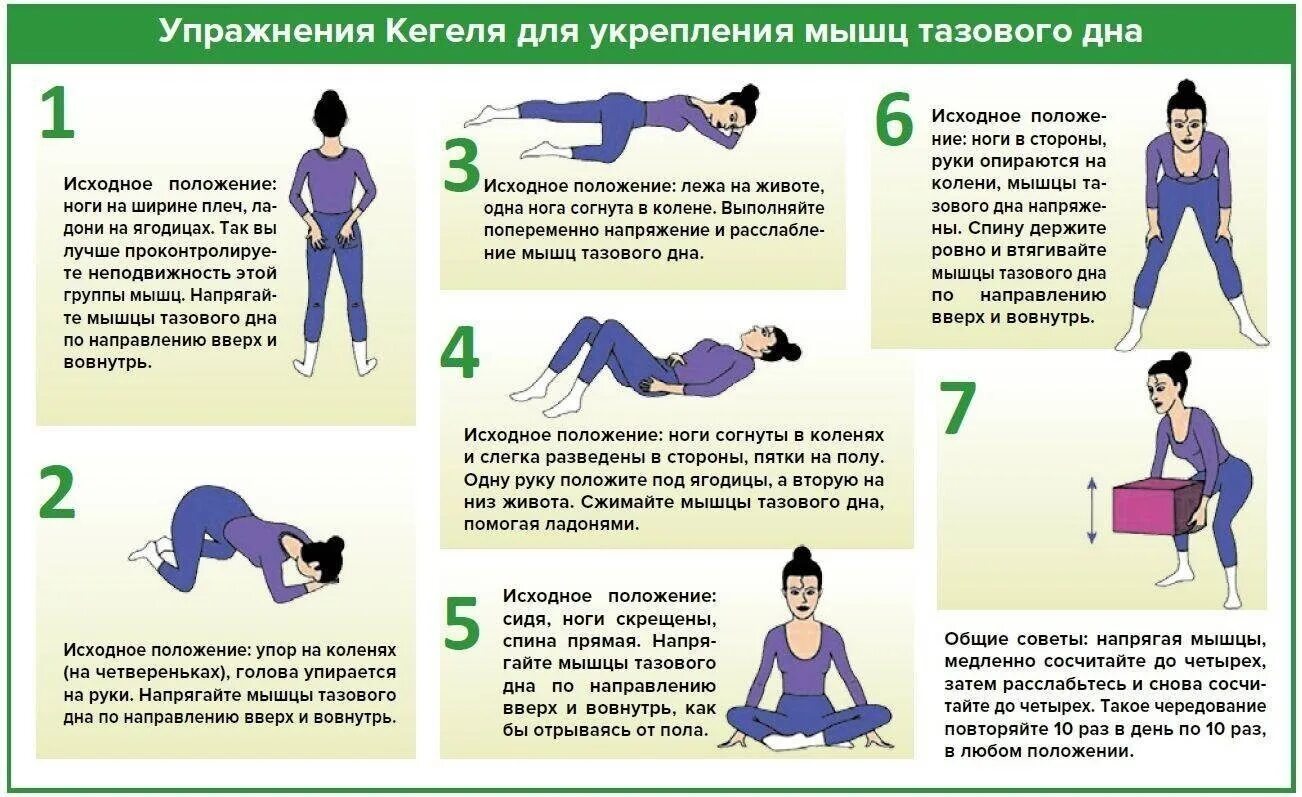 Упражнения Кегеля для укрепления мышц тазового дна

1

Исходное положение: ноги на ширине плеч, ладони на ягодицах. Так вы лучше проконтролируете неподвижность этой группы мышц. Напрягайте мышцы тазового дна по направлению вверх и вовнутрь.

2

Исходное положение: упор на коленях (на четвереньках), голова упирается на руки. Напрягайте мышцы тазового дна по направлению вверх и вовнутрь.

3

Исходное положение: лежа на животе, одна нога согнута в колене. Выполняйте попеременно напряжение и расслабление мышц тазового дна.

4

Исходное положение: ноги согнуты в коленях и слегка разведены в стороны, пятки на полу. Одну руку положите под ягодицы, а вторую на низ живота. Сжимайте мышцы тазового дна, помогая ладонями.

5

Исходное положение: сидя, ноги скрещены, спина прямая. Напрягайте мышцы тазового дна по направлению вверх и вовнутрь, как бы отрываясь от пола.

6

Исходное положение: ноги в стороны, руки опираются на колени, мышцы тазового дна напряжены. Спину держите ровно и втягивайте мышцы тазового дна по направлению вверх и вовнутрь.

7

Общие советы: напрягая мышцы, медленно сосчитайте до четырех, затем расслабьтесь и снова сосчитайте до четырех. Такое чередование повторяйте 10 раз в день по 10 раз, в любом положении.