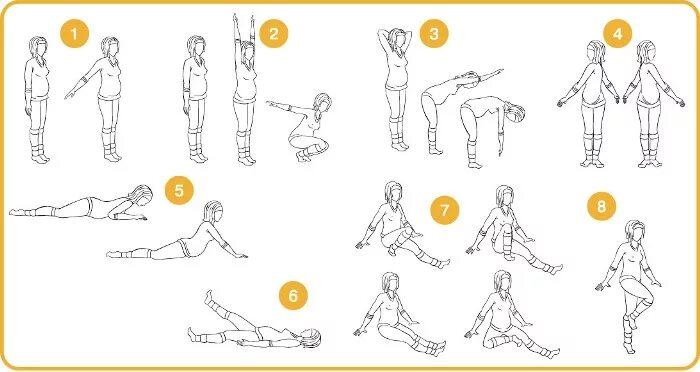 1
2
3
4
5
6
7
8