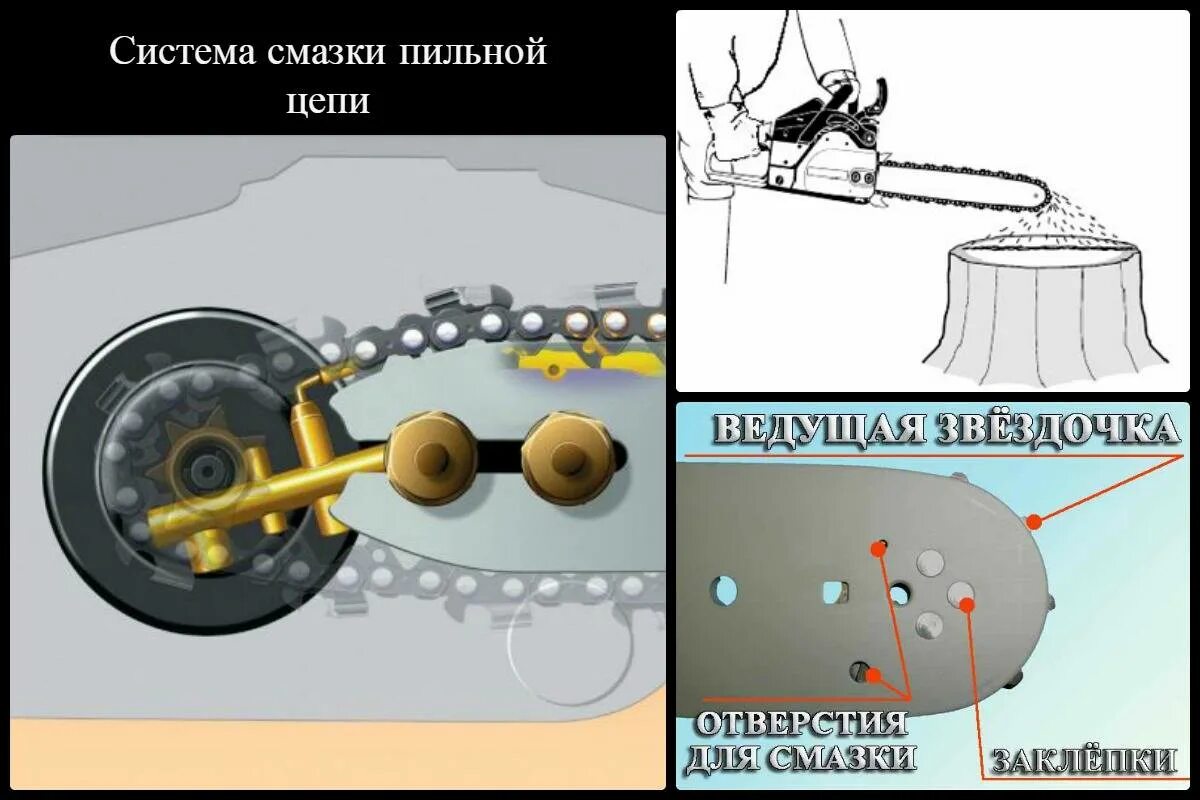 Система смазки пильной цепи

ВЕДУЩАЯ ЗВЁЗДОЧКА

ОТВЕРСТИЯ ДЛЯ СМАЗКИ

ЗАКЛЁПКИ