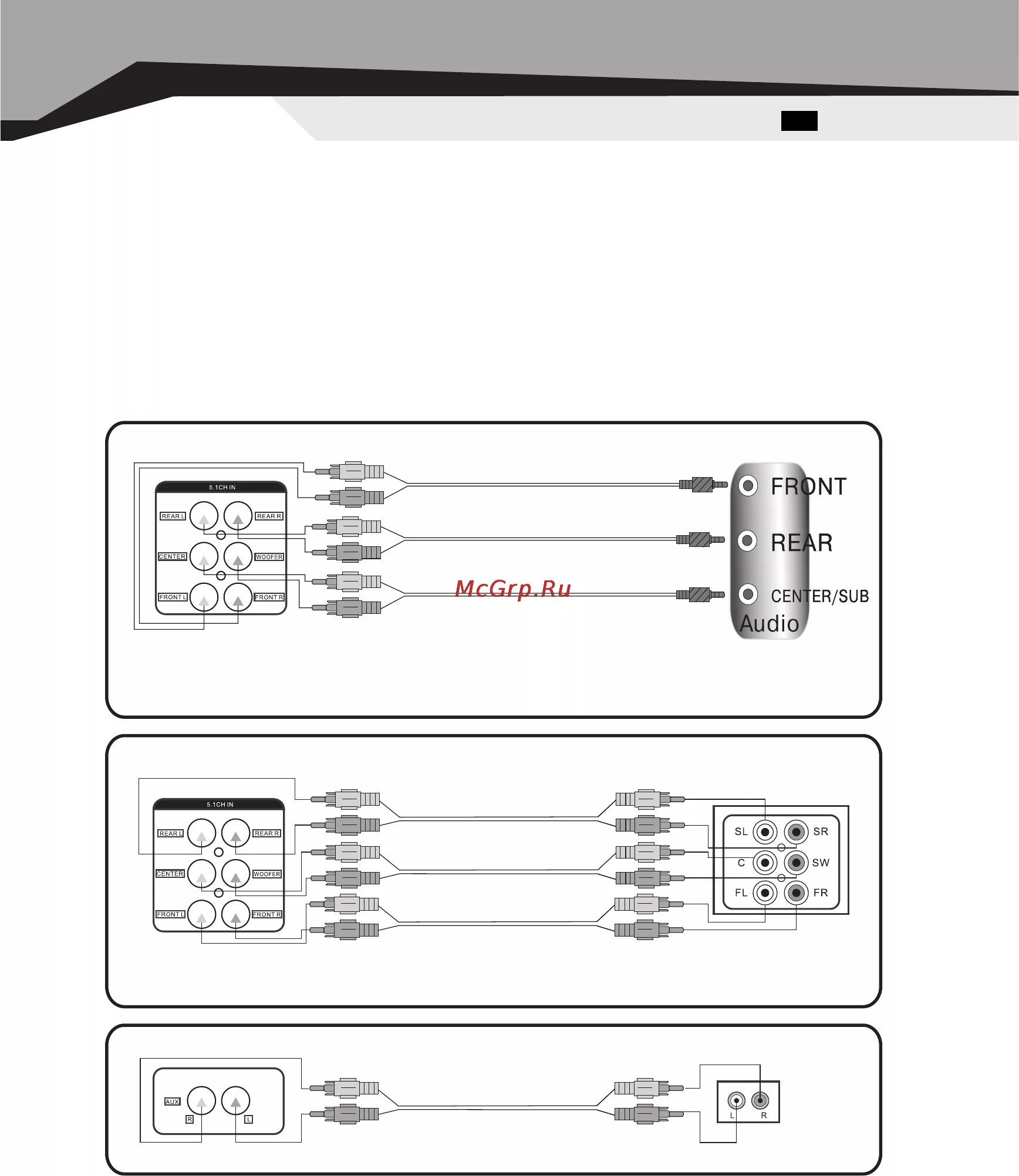 5.1CH IN

REAR L

REAR R

CENTER

WOOFER

FRONT L

FRONT R

FRONT

REAR

CENTER/SUB

Audio

McGrp.Ru

5.1CH IN

REAR L

REAR R

CENTER

WOOFER

FRONT L

FRONT R

SL

SR

C

SW

FL

FR

AUX

R

L

L

R