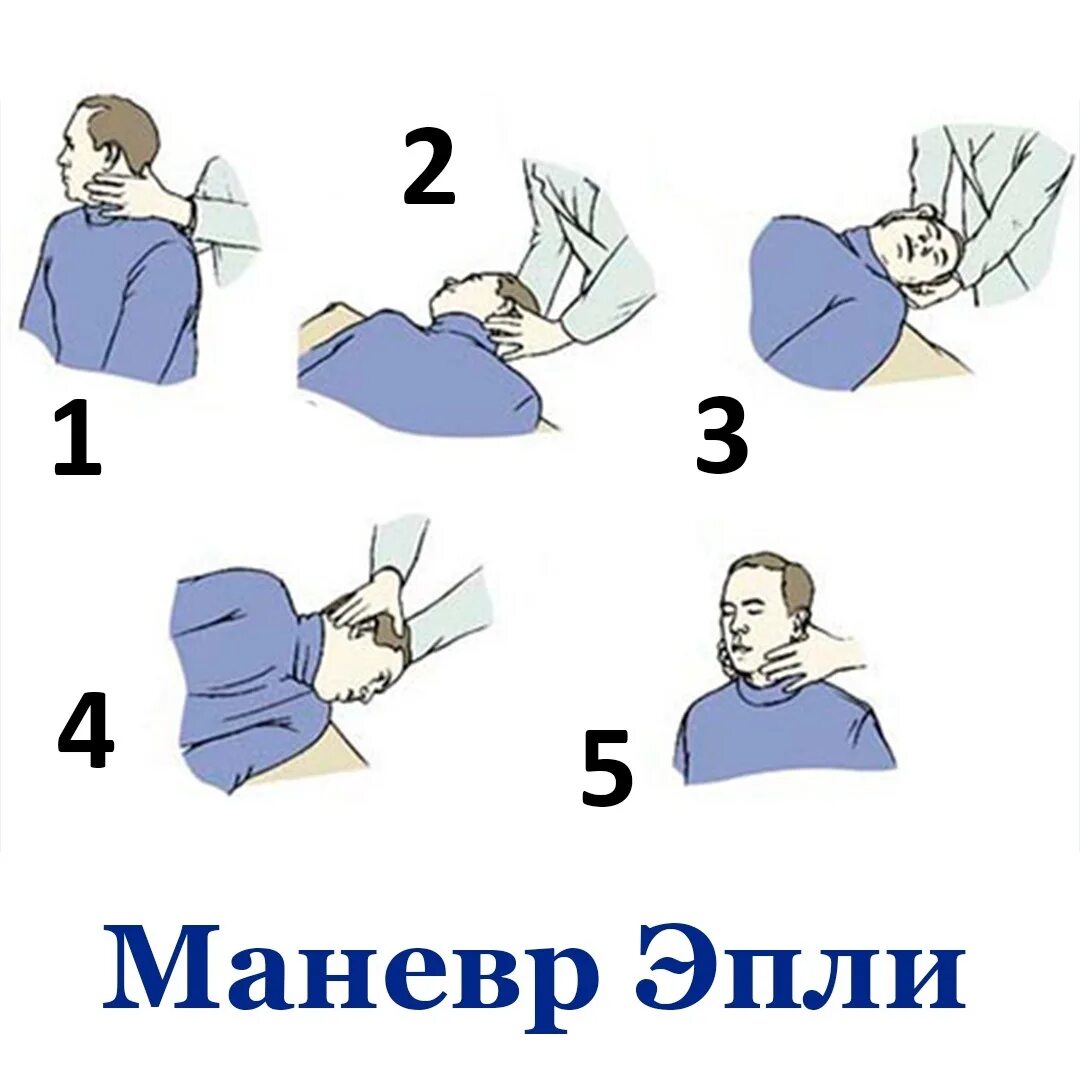 1

2

3

4

5

Маневр Эпли