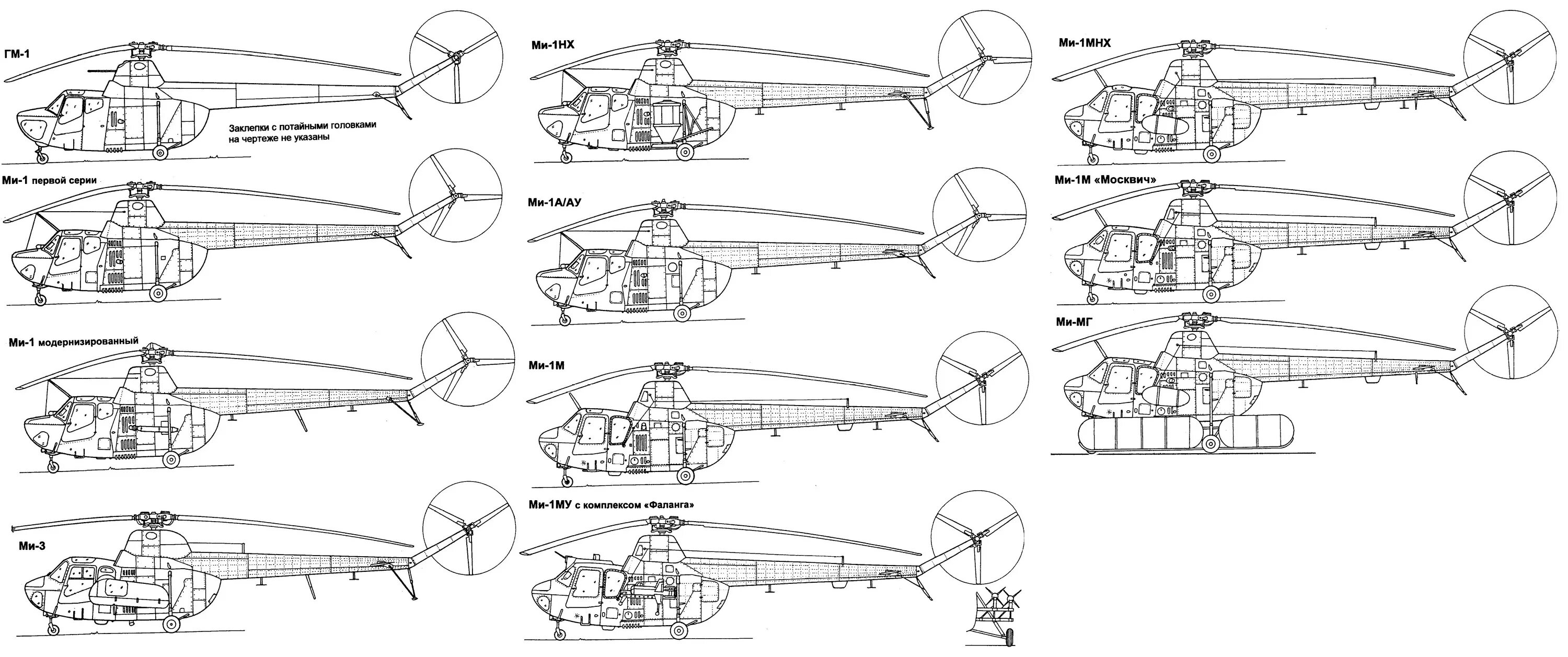 ГМ-1

Заклепки с потайными головками на чертеже не указаны

Ми-1 первой серии

Ми-1 модернизированный

Ми-3

Ми-1НХ

Ми-1А/АУ

Ми-1М

Ми-1МУ с комплексом «Фаланга»

Ми-1МНХ

Ми-1М «Москвич»

Ми-МГ