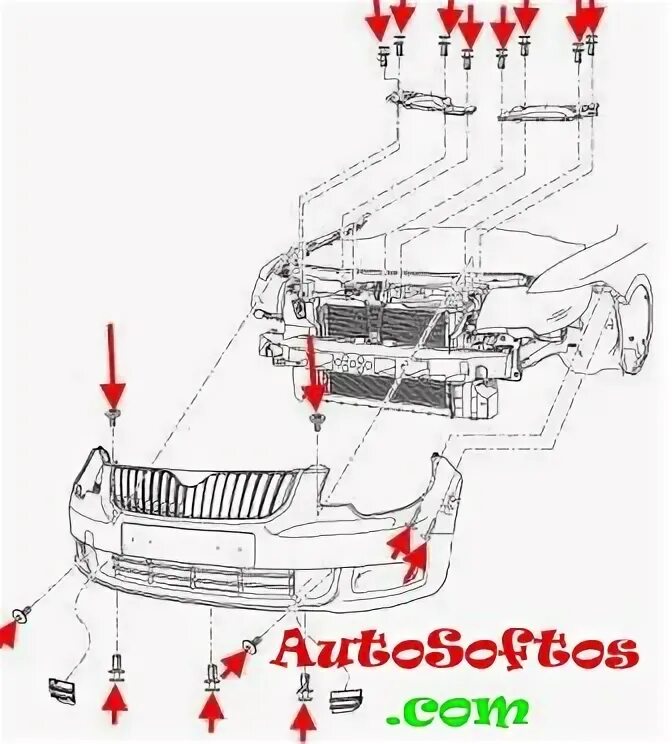 AutoSoftos
.com