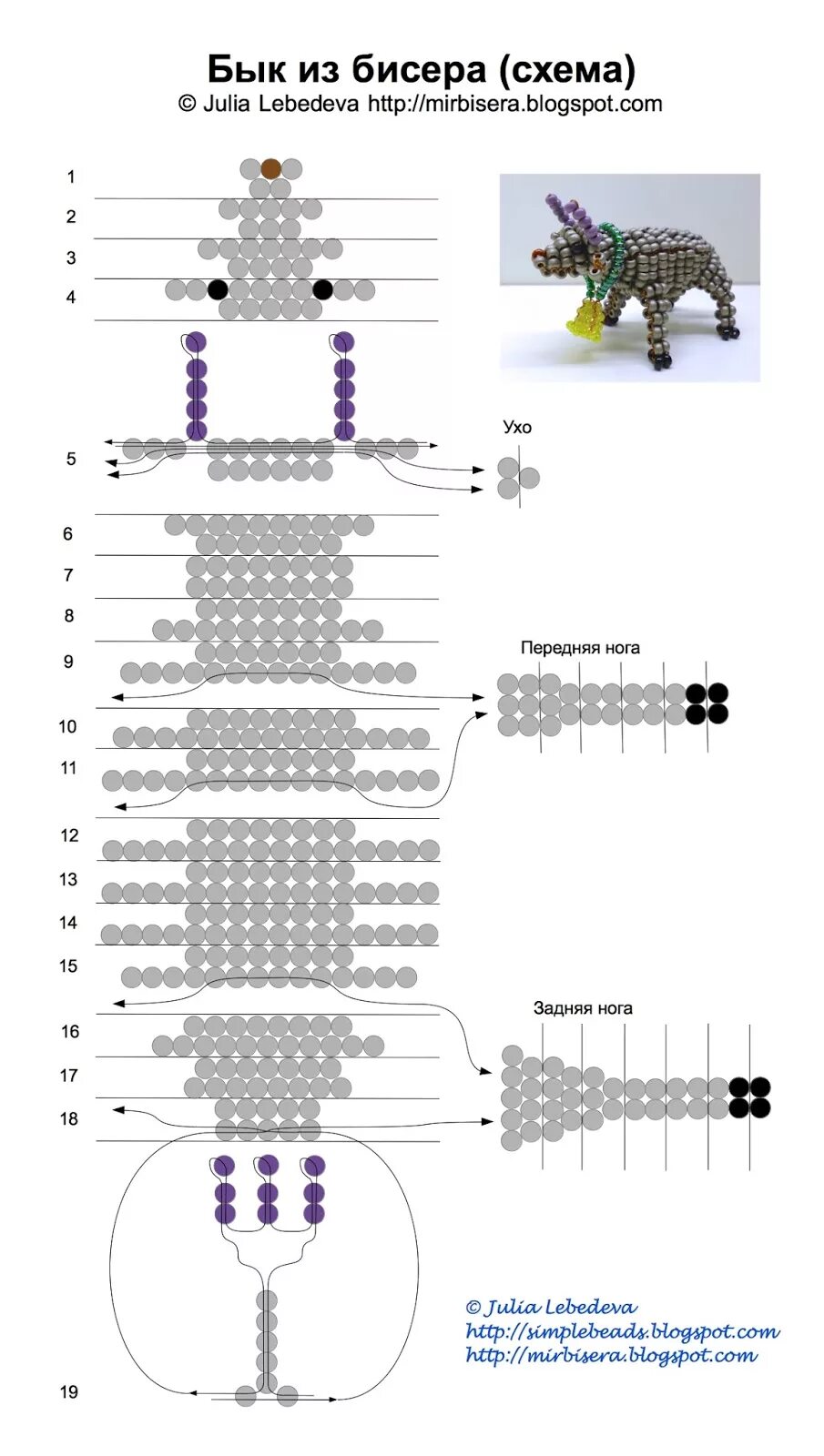 Бык из бисера (схема)
© Julia Lebedeva http://mirbisera.blogspot.com

1
2
3
4
5
Ухо
6
7
8
9
Передняя нога
10
11
12
13
14
15
Задняя нога
16
17
18
19

© Julia Lebedeva
http://simplebeads.blogspot.com
http://mirbisera.blogspot.com