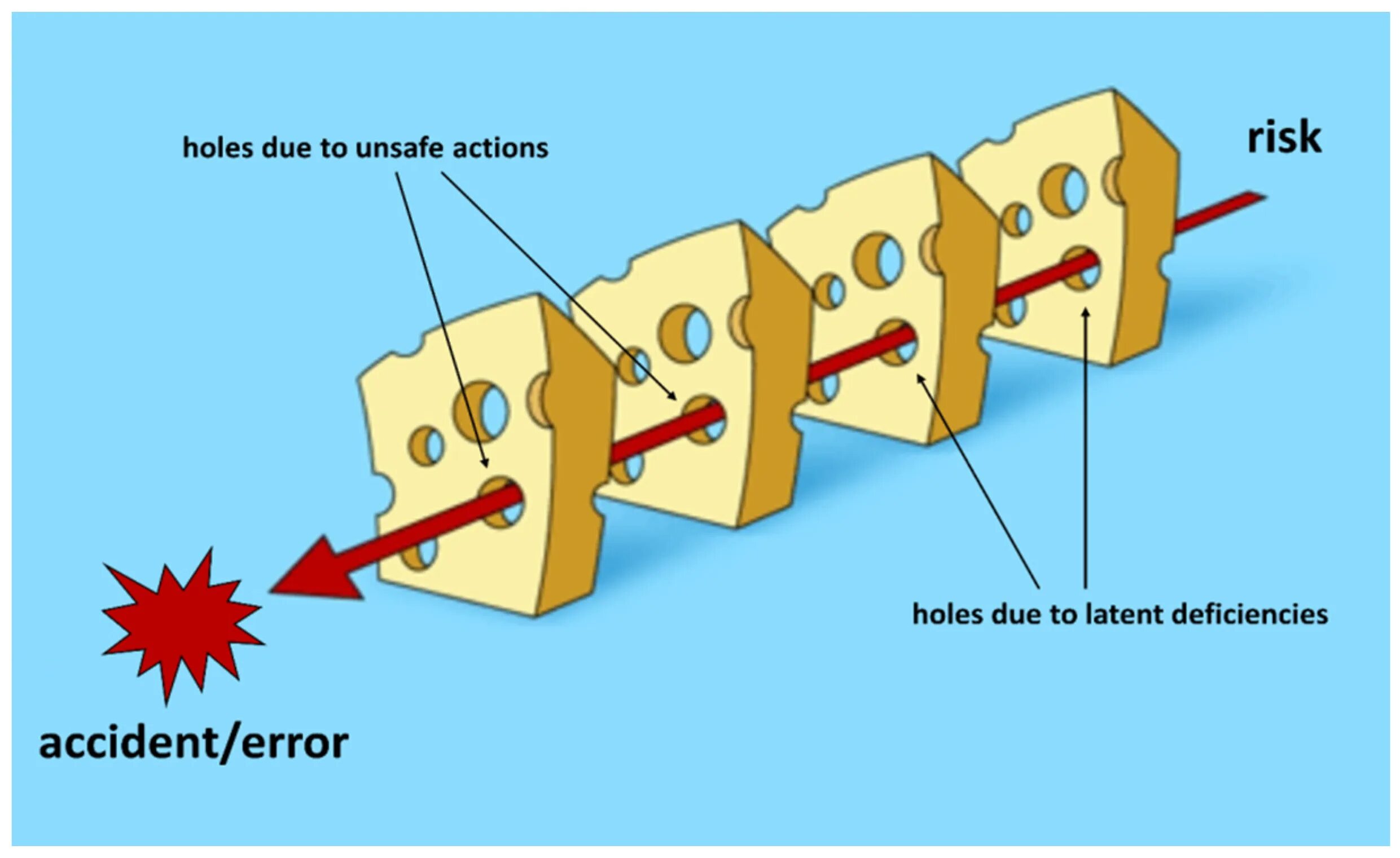 holes due to unsafe actions

risk

holes due to latent deficiencies

accident/error