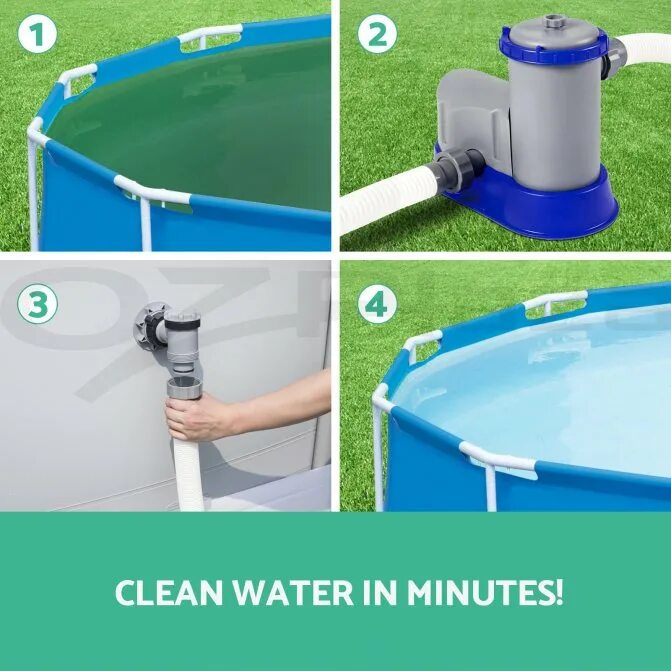 1

2

3

4

CLEAN WATER IN MINUTES!