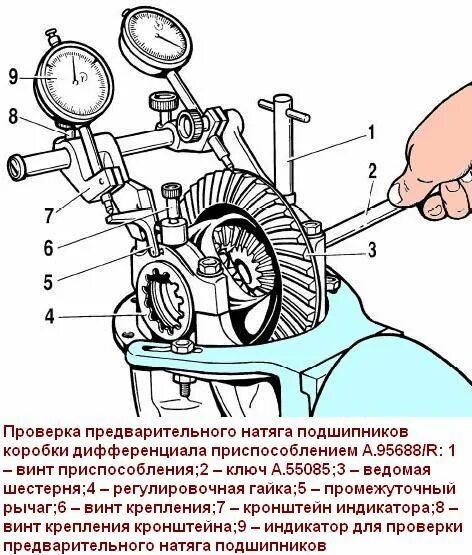 9
8
7
6
5
4
1
2
3

Проверка предварительного натяга подшипников коробки дифференциала приспособлением А.95688/R: 1 – винт приспособления;2 – ключ А.55085;3 – ведомая шестерня;4 – регулировочная гайка;5 – промежуточный рычаг;6 – винт крепления;7 – кронштейн индикатора;8 – винт крепления кронштейна;9 – индикатор для проверки предварительного натяга подшипников