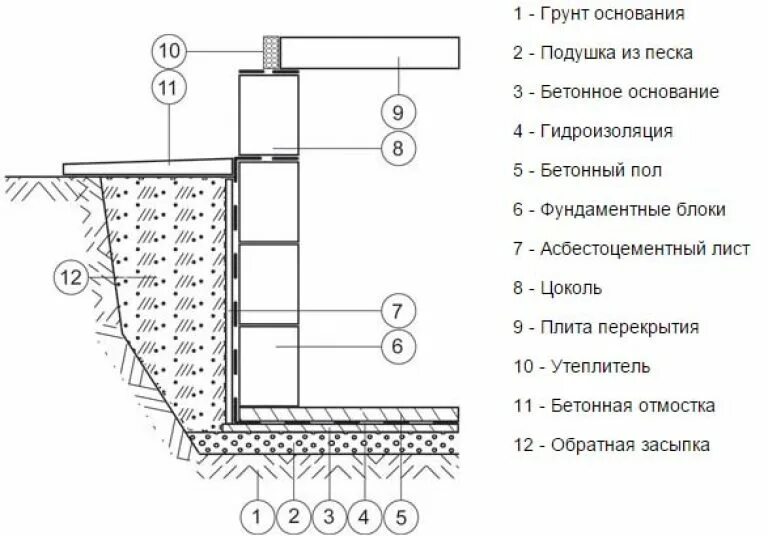 10
11
9
8
12
7
6
1 2 3 4 5

1 - Грунт основания
2 - Подушка из песка
3 - Бетонное основание
4 - Гидроизоляция
5 - Бетонный пол
6 - Фундаментные блоки
7 - Асбестоцементный лист
8 - Цоколь
9 - Плита перекрытия
10 - Утеплитель
11 - Бетонная отмостка
12 - Обратная засыпка